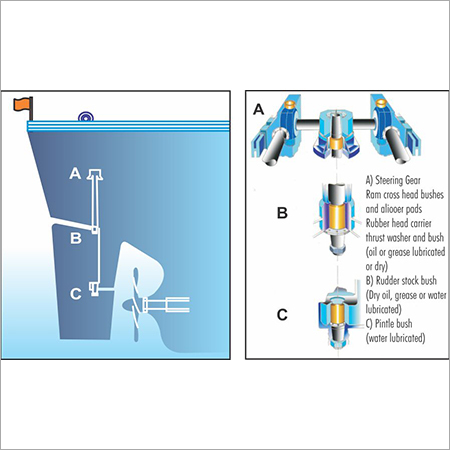 A

B

C

A

B

C

A) Steering Gear
Ram cross head bushes and aliooer pads
Rubber head carrier thrust washer and bush (oil or grease lubricated or dry)
B) Rudder stock bush (Dry oil, grease or water lubricated)
C) Pintle bush (water lubricated)