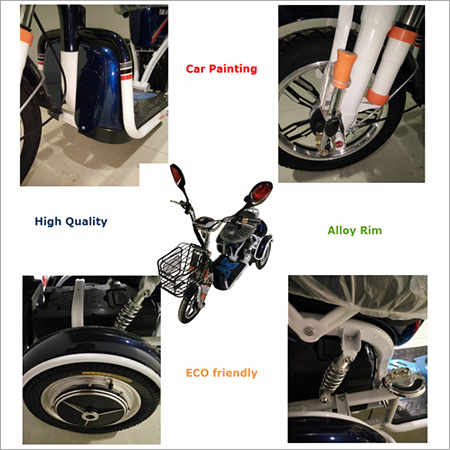 Car Painting

High Quality

Alloy Rim

ECO friendly