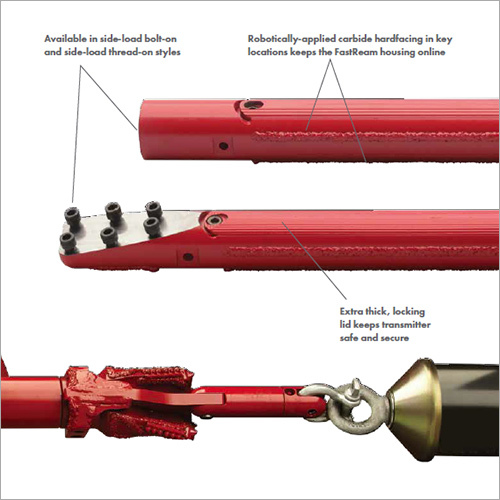 Available in side-load bolt-on and side-load thread-on styles

Robotically-applied carbide hardfacing in key locations keeps the FastReam housing online

Extra thick, locking lid keeps transmitter safe and secure