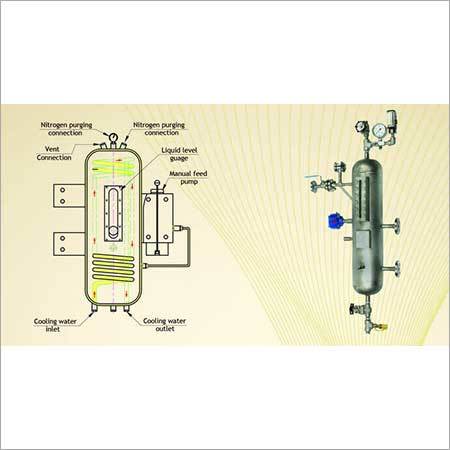 Nitrogen purging connection

Nitrogen purging connection

Vent Connection

Liquid level guage

Manual feed pump

Cooling water inlet

Cooling water outlet