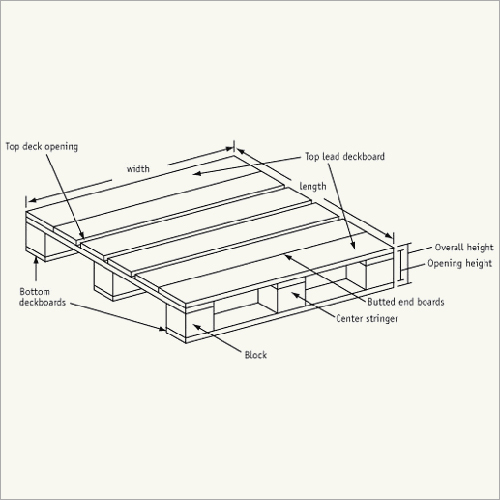 Top deck opening

width

Top lead deckboard

length

Overall height

Opening height

Bottom deckboards

Butted end boards

Center stringer

Block