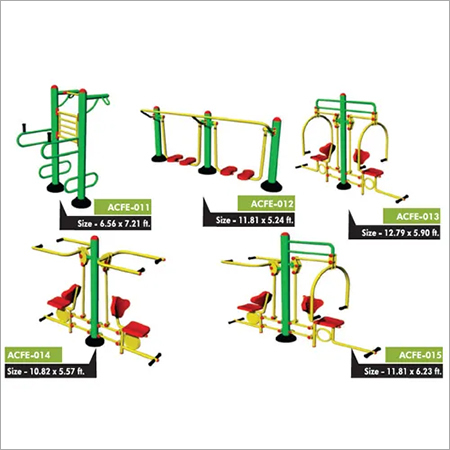 ACFE-011
Size - 6.56 x 7.21 ft.

ACFE-012
Size - 11.81 x 5.24 ft.

ACFE-013
Size - 12.79 x 5.90 ft.

ACFE-014
Size - 10.82 x 5.57 ft.

ACFE-015
Size - 11.81 x 6.23 ft.