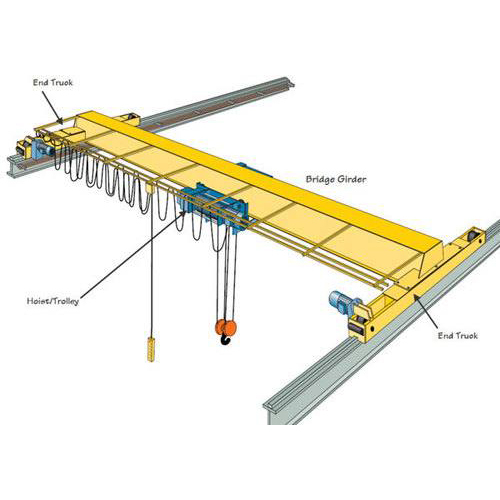 End Truck

Bridge Girder

Hoist/Trolley

End Truck