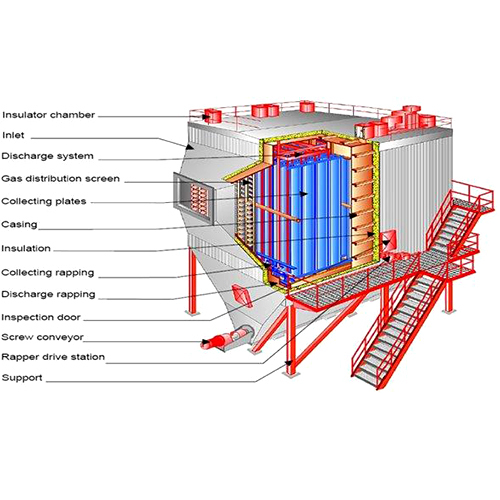 Insulator chamber
Inlet
Discharge system
Gas distribution screen
Collecting plates
Casing
Insulation
Collecting rapping
Discharge rapping
Inspection door
Screw conveyor
Rapper drive station
Support