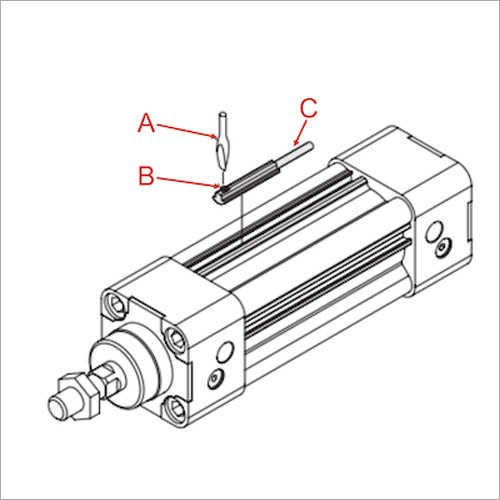 A
C
B