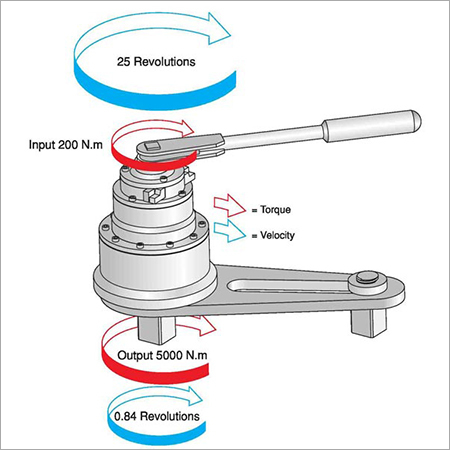 25 Revolutions

Input 200 N.m

= Torque

= Velocity

Output 5000 N.m

0.84 Revolutions