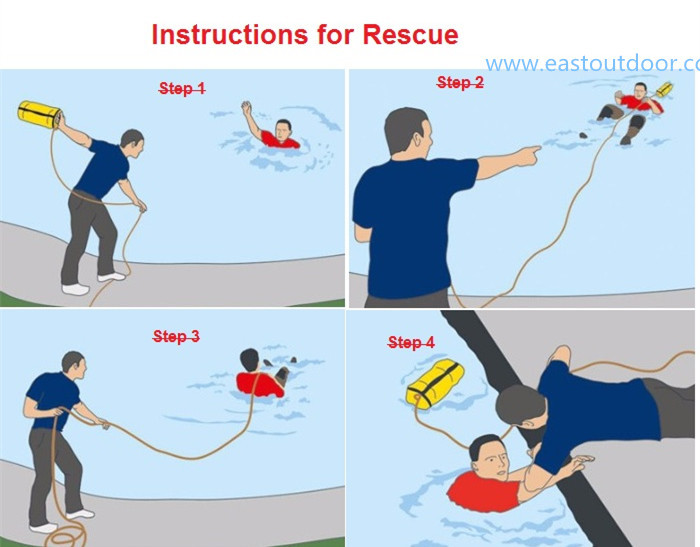 Instructions for Rescue

www.eastoutdoor.c

Step 1

Step 2

Step 3

Step 4