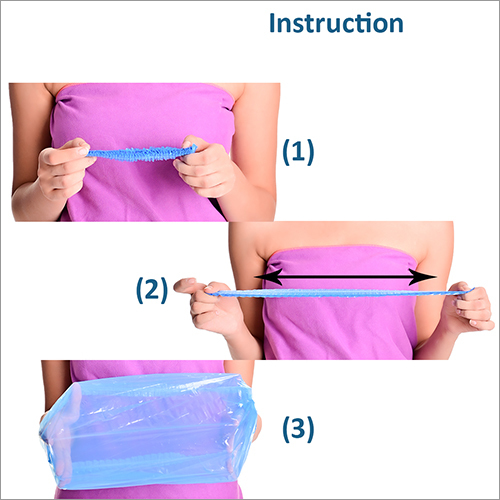 Instruction

(1)

(2)

(3)