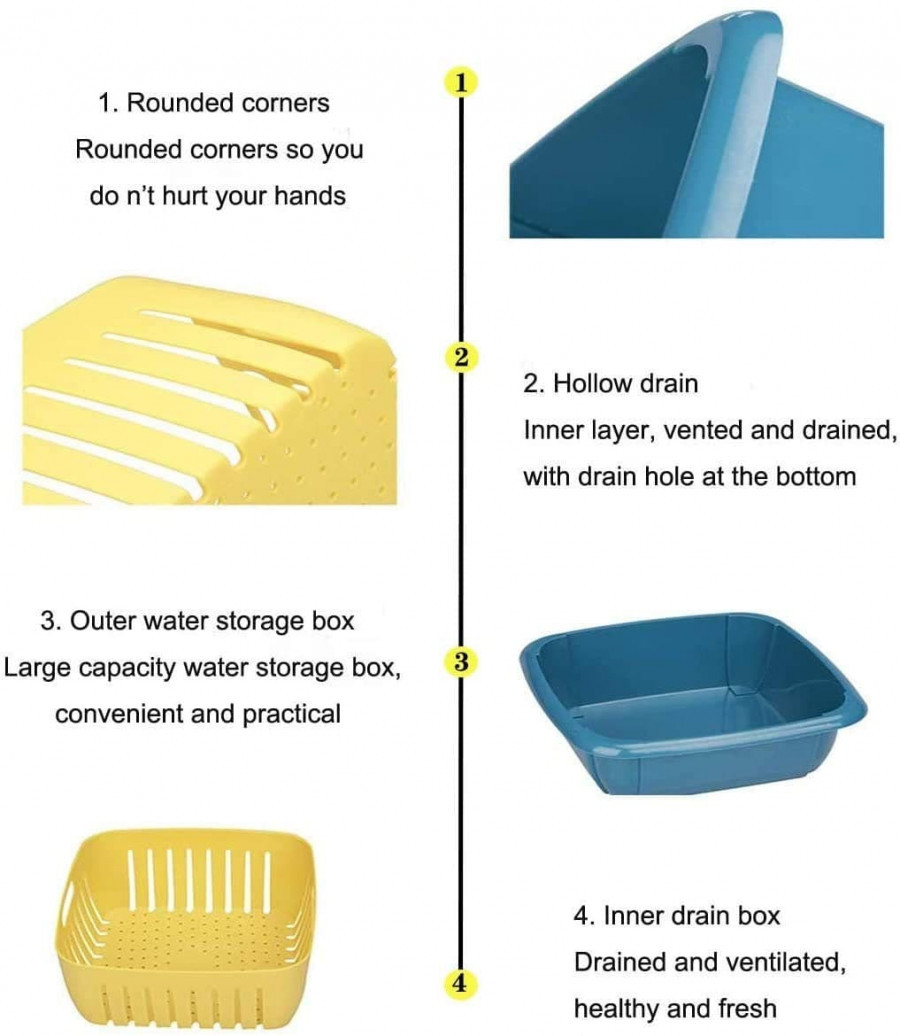 1. Rounded corners
Rounded corners so you do n't hurt your hands

1

2

2. Hollow drain
Inner layer, vented and drained, with drain hole at the bottom

3. Outer water storage box
Large capacity water storage box, convenient and practical

3

4. Inner drain box
Drained and ventilated, healthy and fresh

4