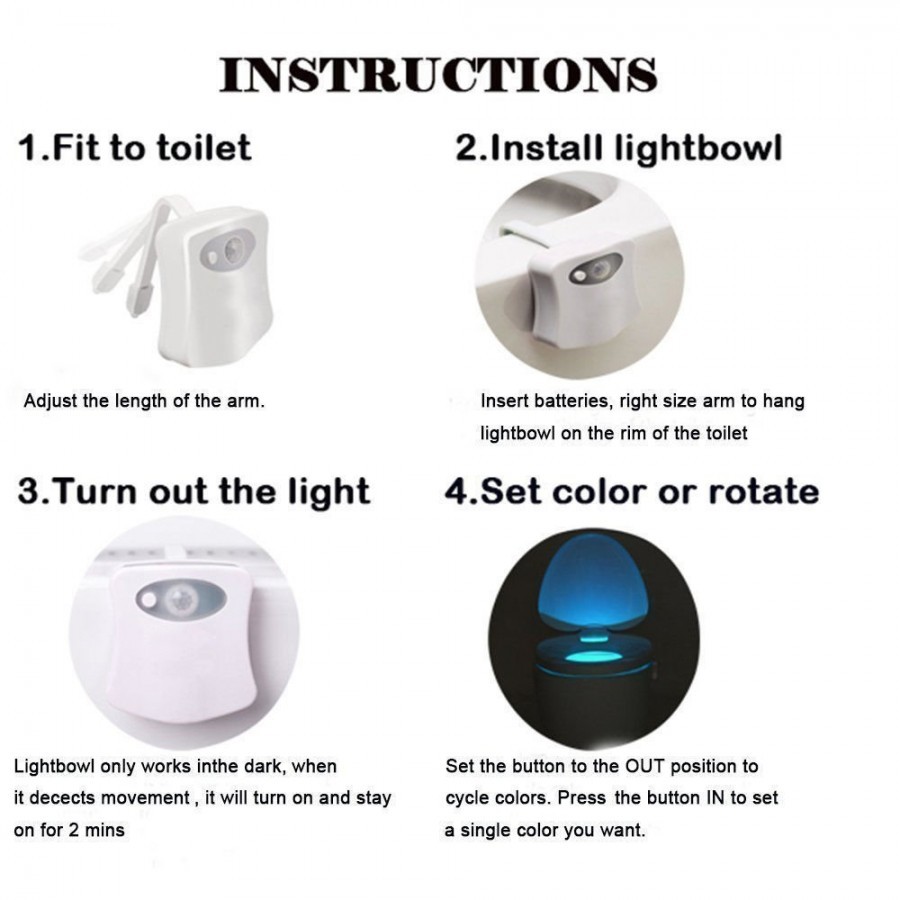 INSTRUCTIONS

1.Fit to toilet

Adjust the length of the arm.

2.Install lightbowl

Insert batteries, right size arm to hang lightbowl on the rim of the toilet

3.Turn out the light

Lightbowl only works inthe dark, when it decects movement , it will turn on and stay on for 2 mins

4.Set color or rotate

Set the button to the OUT position to cycle colors. Press the button IN to set a single color you want.