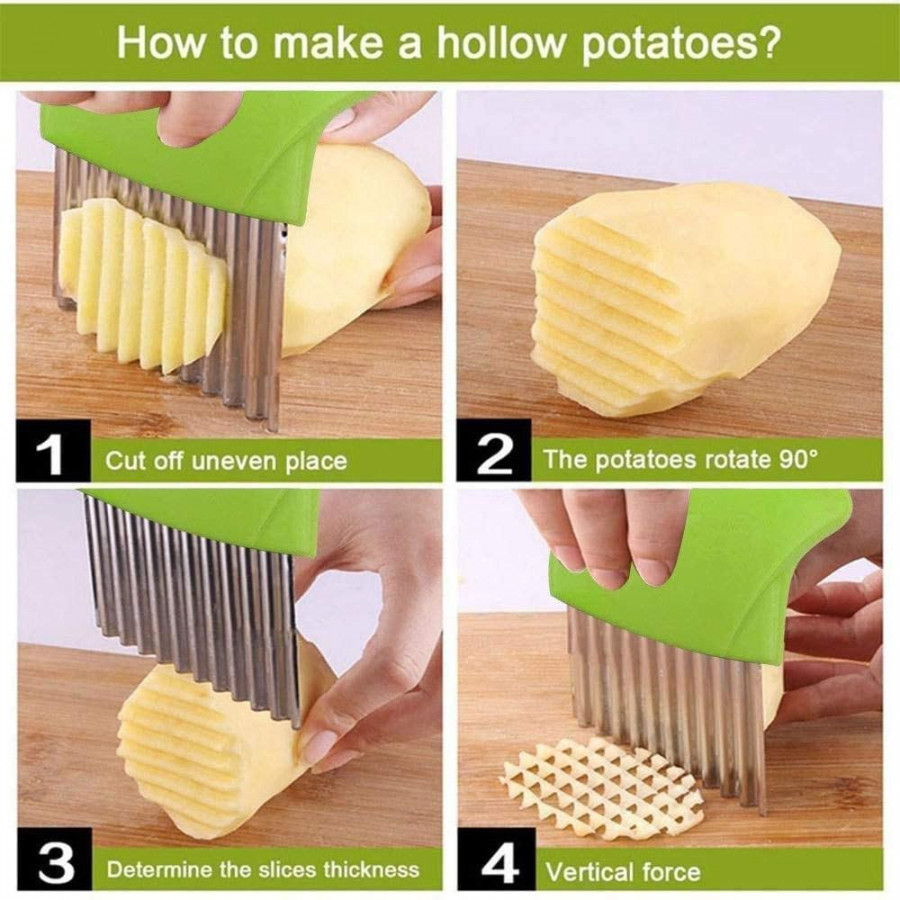 How to make a hollow potatoes?

1 Cut off uneven place

2 The potatoes rotate 90°

3 Determine the slices thickness

4 Vertical force