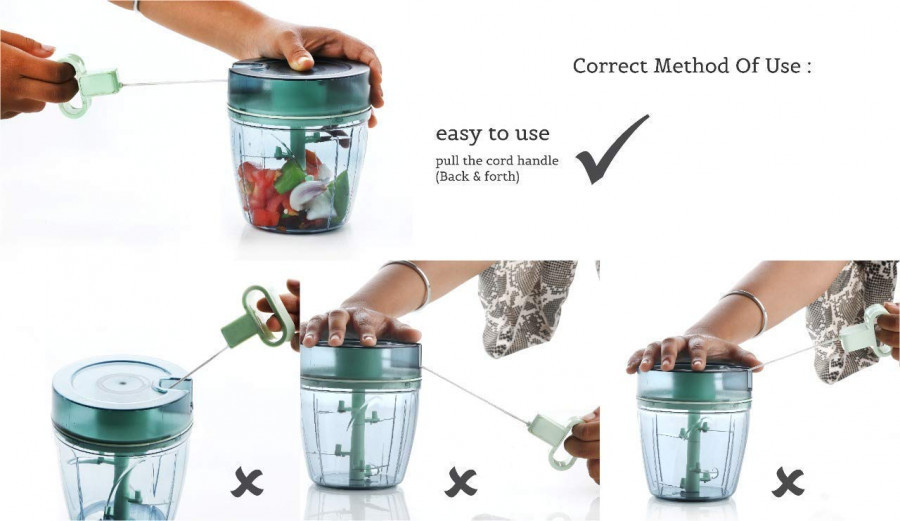 Correct Method Of Use :

easy to use

pull the cord handle
(Back & forth)