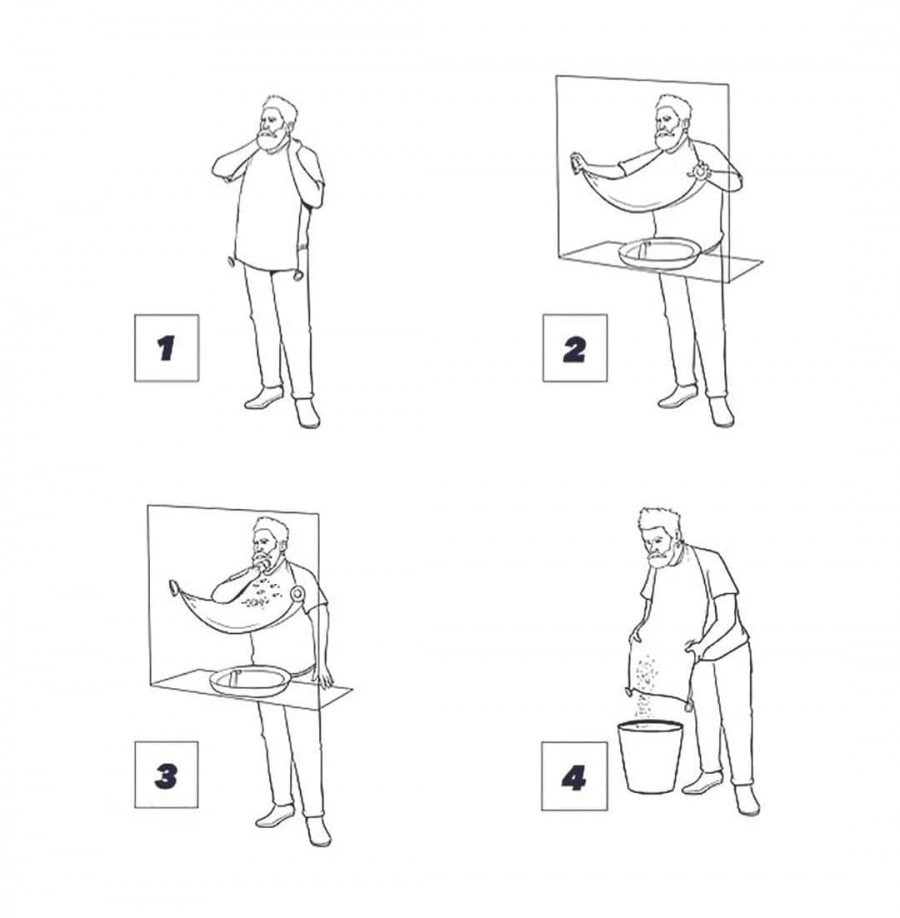 1

2

3

4