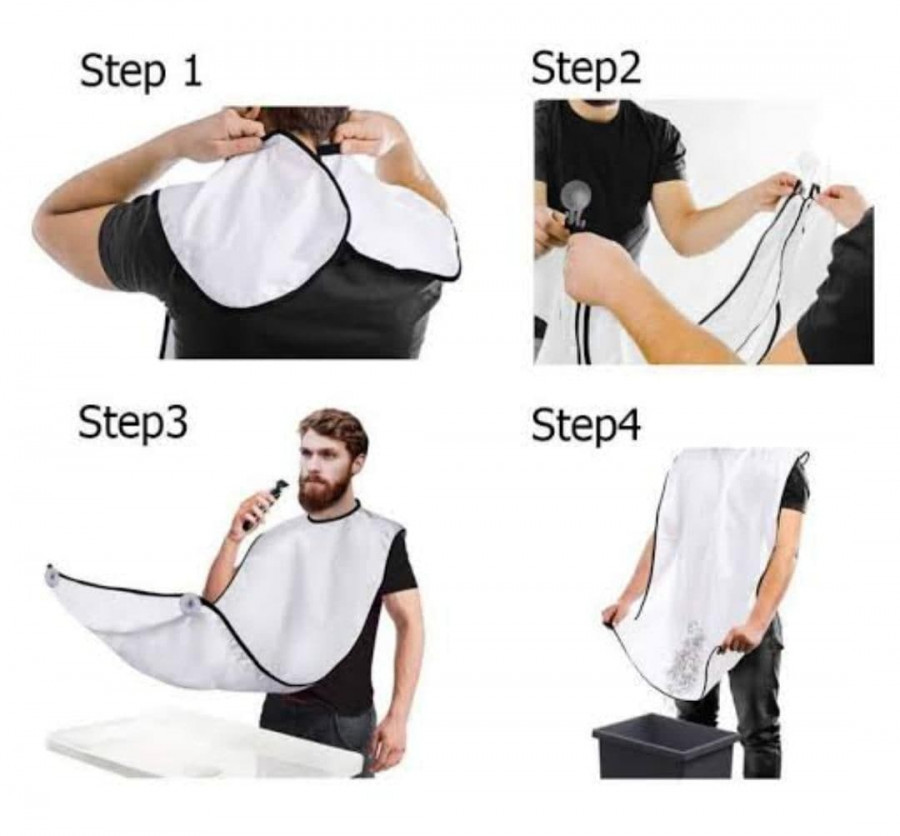 Step 1

Step2

Step3

Step4