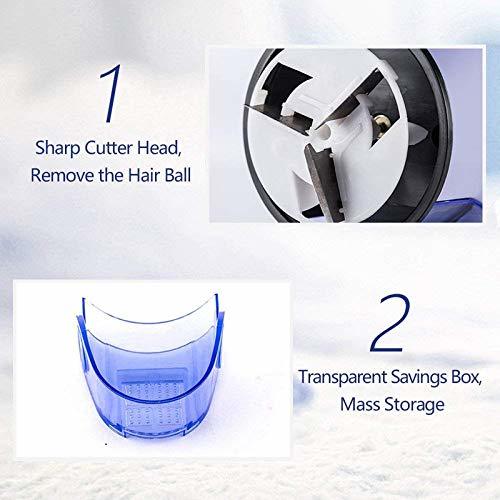 1

Sharp Cutter Head, Remove the Hair Ball

2

Transparent Savings Box, Mass Storage