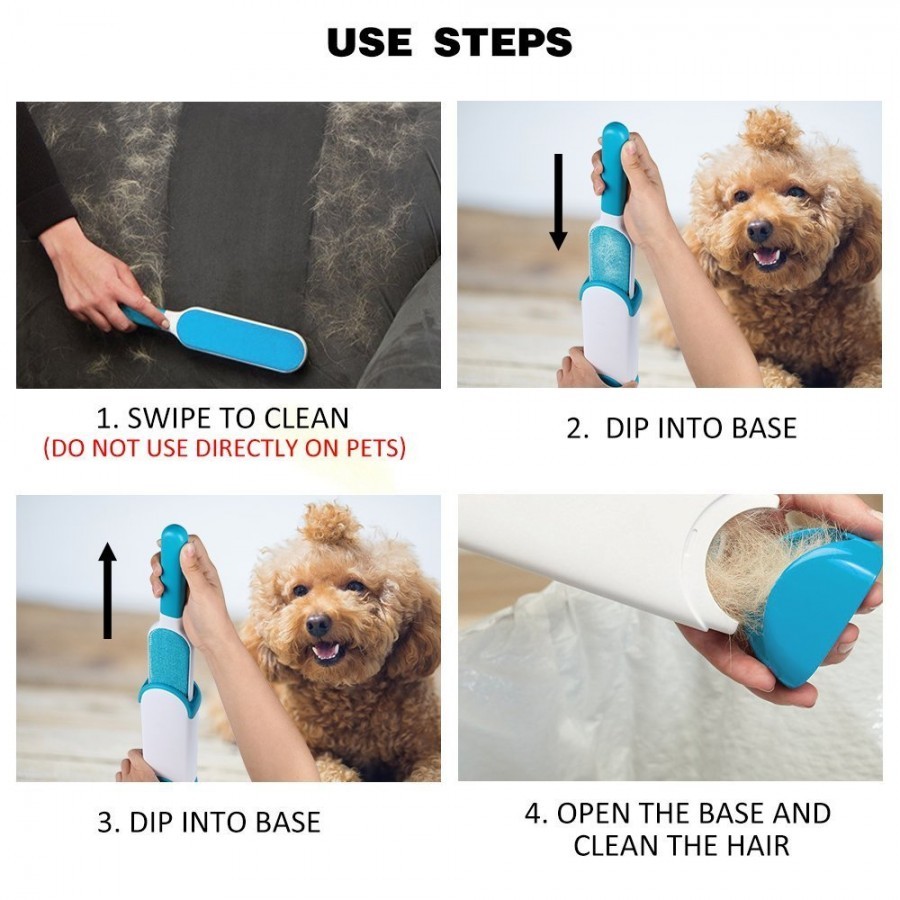 USE STEPS

1. SWIPE TO CLEAN
(DO NOT USE DIRECTLY ON PETS)

2. DIP INTO BASE

3. DIP INTO BASE

4. OPEN THE BASE AND CLEAN THE HAIR