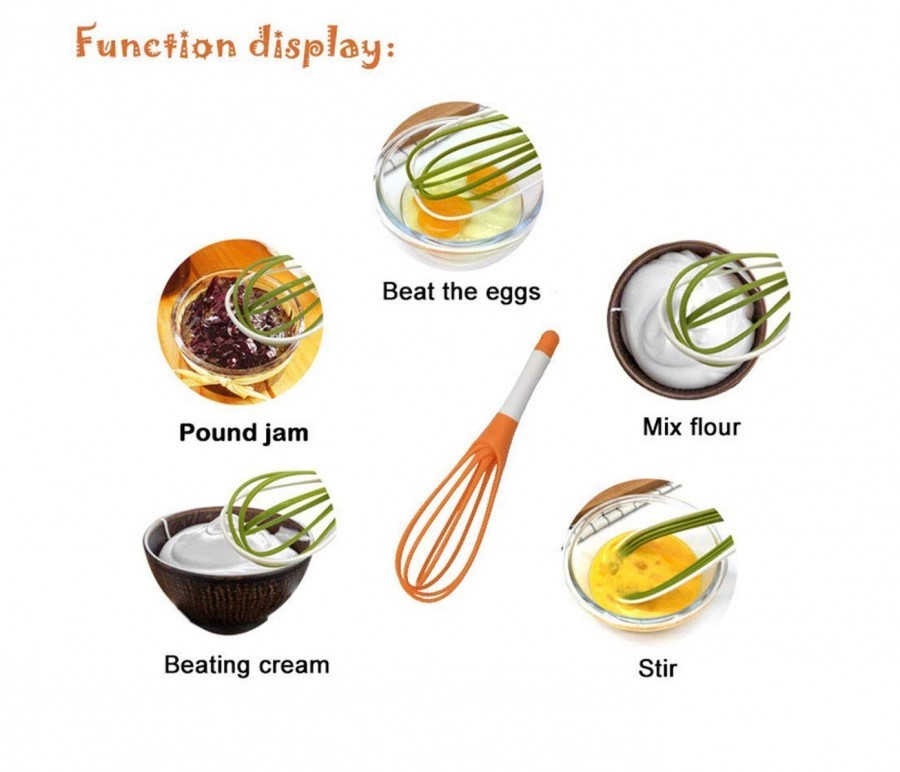 Function display:

Beat the eggs

Pound jam

Mix flour

Beating cream

Stir