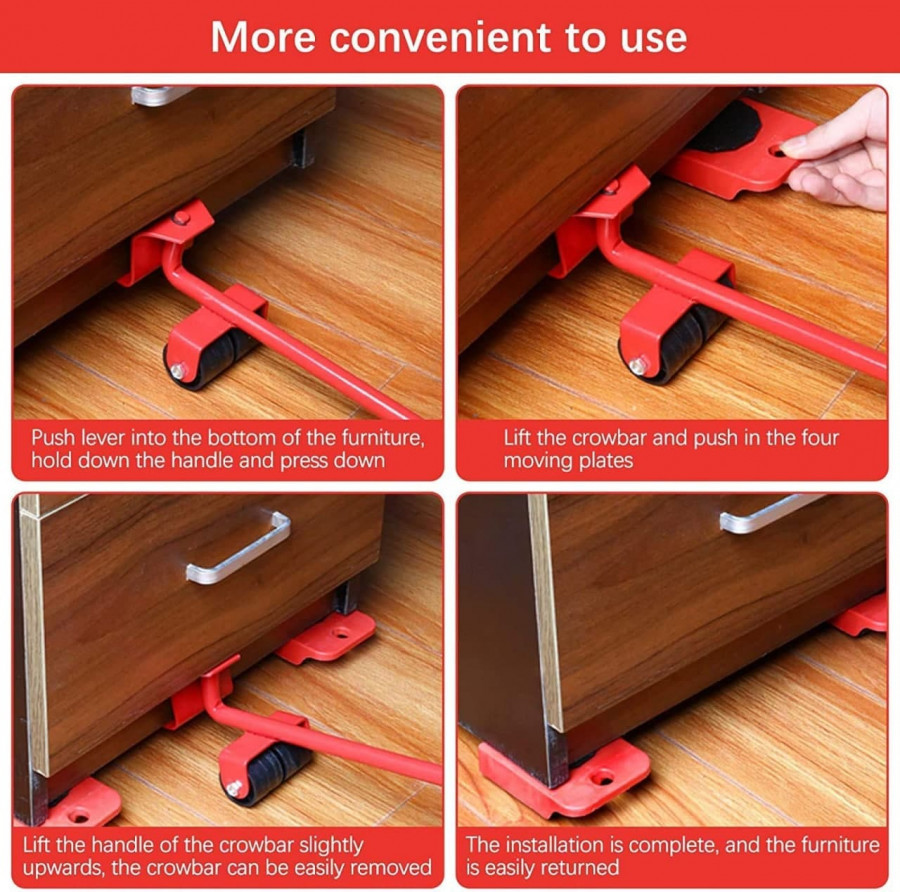 More convenient to use

Push lever into the bottom of the furniture, hold down the handle and press down

Lift the crowbar and push in the four moving plates

Lift the handle of the crowbar slightly upwards, the crowbar can be easily removed

The installation is complete, and the furniture is easily returned