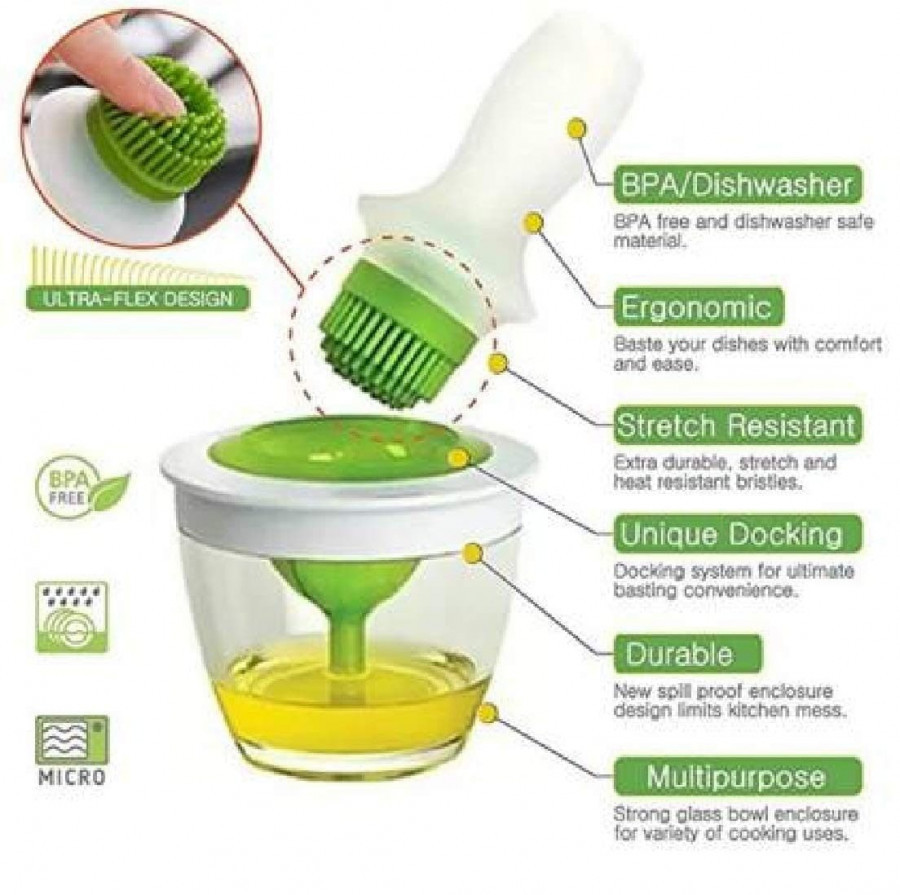 ULTRA-FLEX DESIGN

BPA FREE

MICRO

BPA/Dishwasher
BPA free and dishwasher safe material.

Ergonomic
Baste your dishes with comfort and ease.

Stretch Resistant
Extra durable, stretch and heat resistant bristles.

Unique Docking
Docking system for ultimate basting convenience.

Durable
New spill proof enclosure design limits kitchen mess.

Multipurpose
Strong glass bowl enclosure for variety of cooking uses.