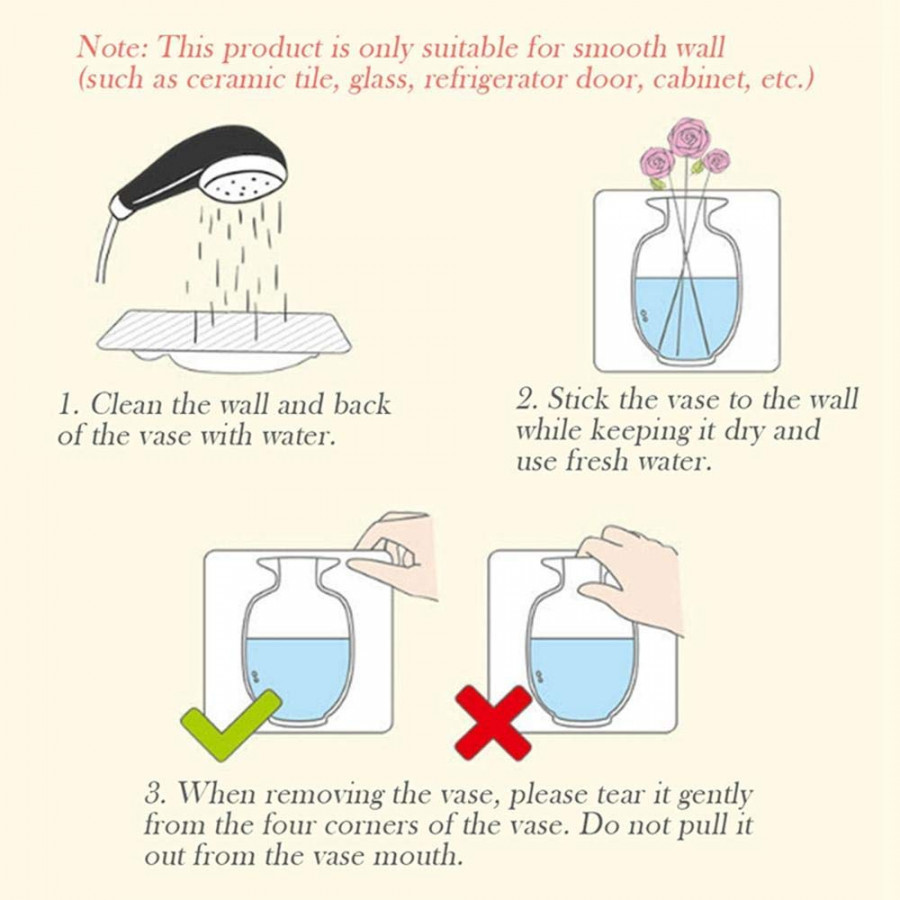 Note: This product is only suitable for smooth wall (such as ceramic tile, glass, refrigerator door, cabinet, etc.)

1. Clean the wall and back of the vase with water.

2. Stick the vase to the wall while keeping it dry and use fresh water.

3. When removing the vase, please tear it gently from the four corners of the vase. Do not pull it out from the vase mouth.