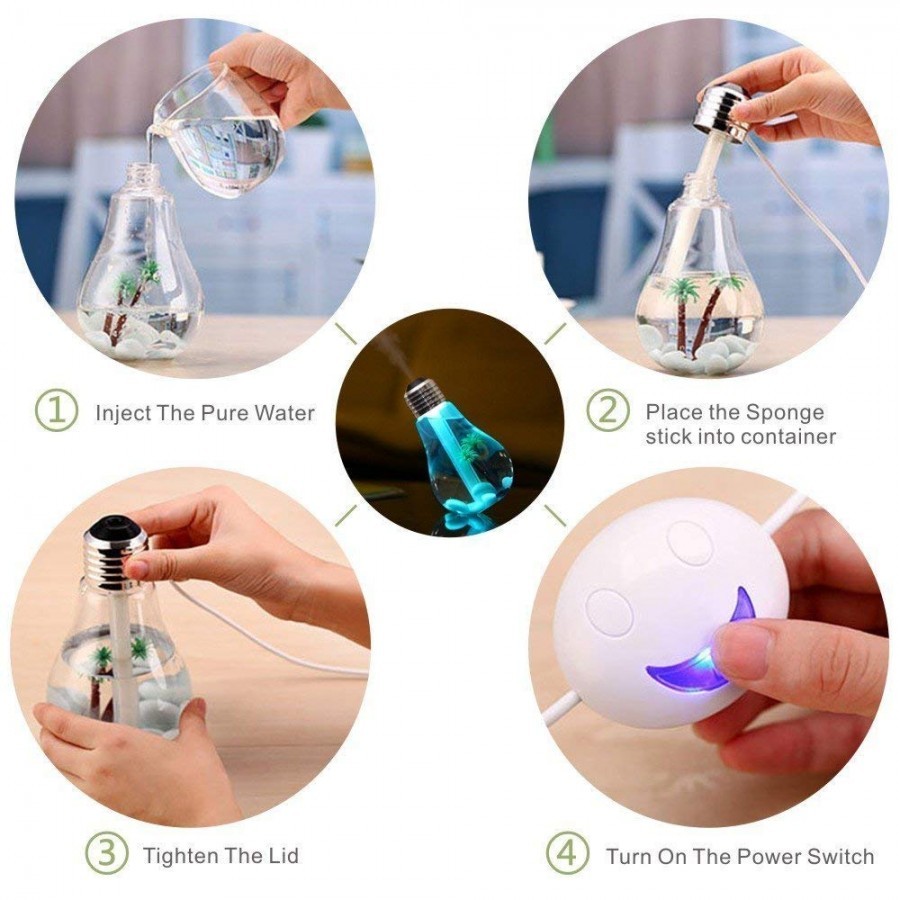 1 Inject The Pure Water

2 Place the Sponge stick into container

3 Tighten The Lid

4 Turn On The Power Switch