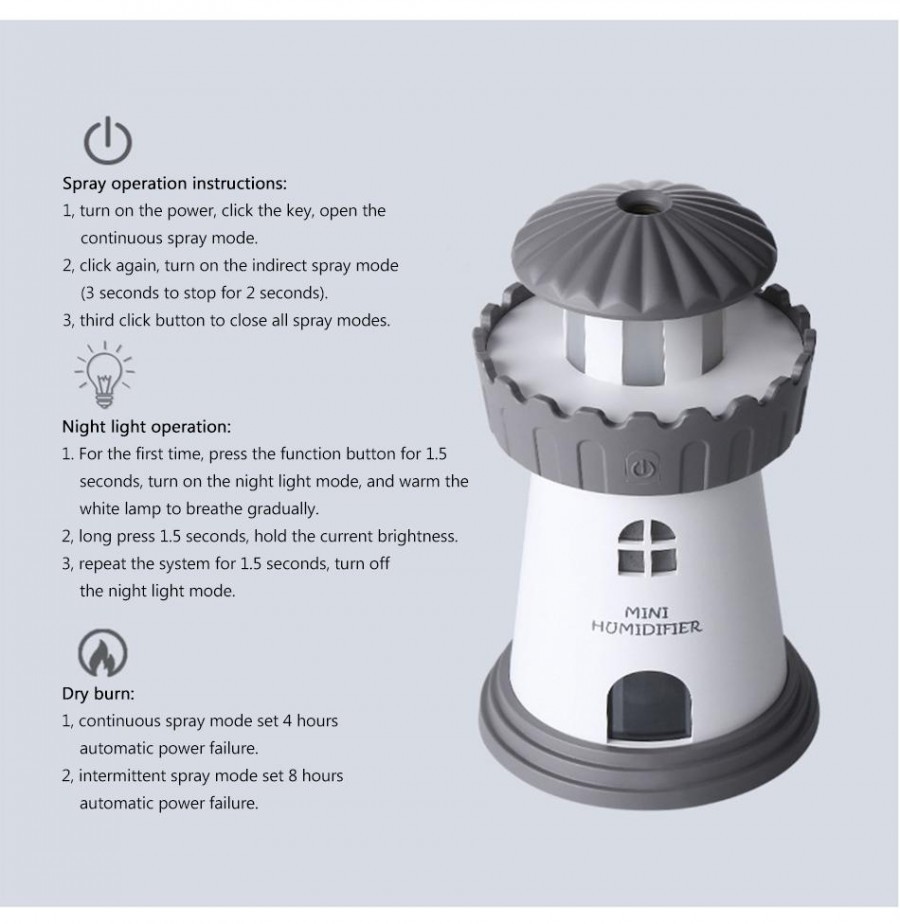 Spray operation instructions:
1, turn on the power, click the key, open the continuous spray mode.
2, click again, turn on the indirect spray mode (3 seconds to stop for 2 seconds).
3, third click button to close all spray modes.

Night light operation:
1. For the first time, press the function button for 1.5 seconds, turn on the night light mode, and warm the white lamp to breathe gradually.
2, long press 1.5 seconds, hold the current brightness.
3, repeat the system for 1.5 seconds, turn off the night light mode.

Dry burn:
1, continuous spray mode set 4 hours automatic power failure.
2, intermittent spray mode set 8 hours automatic power failure.

MINI
HUMIDIFIER