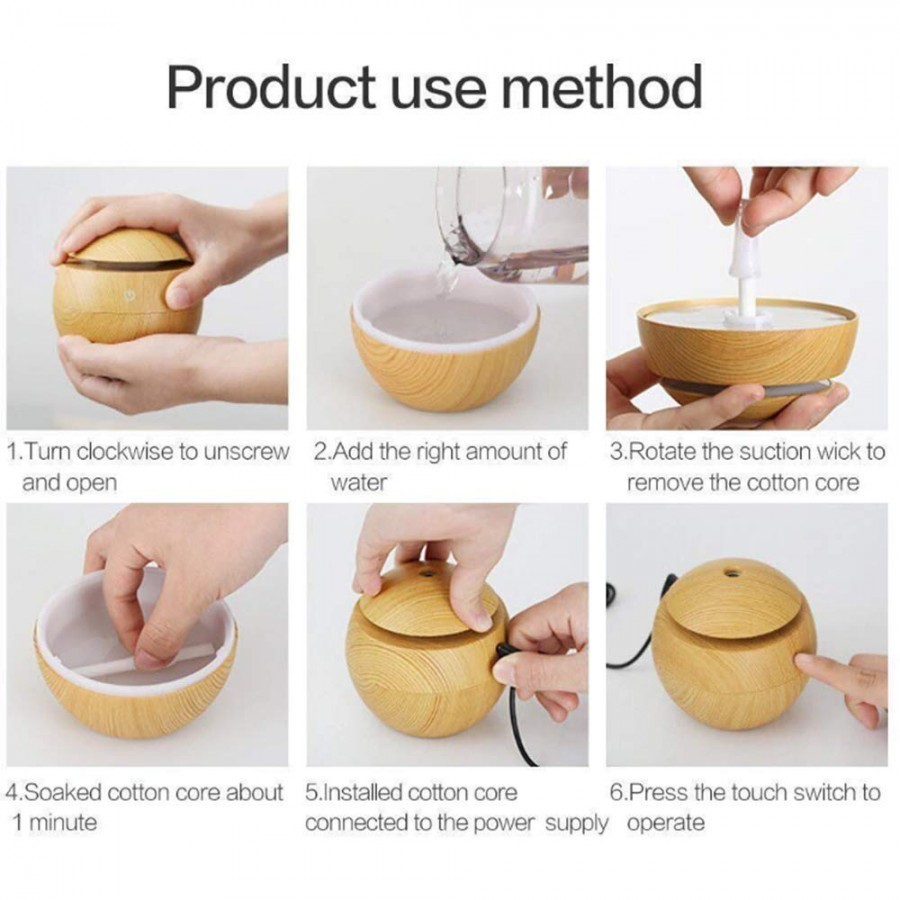 Product use method

1.Turn clockwise to unscrew and open

2.Add the right amount of water

3.Rotate the suction wick to remove the cotton core

4.Soaked cotton core about 1 minute

5.Installed cotton core connected to the power supply

6.Press the touch switch to operate