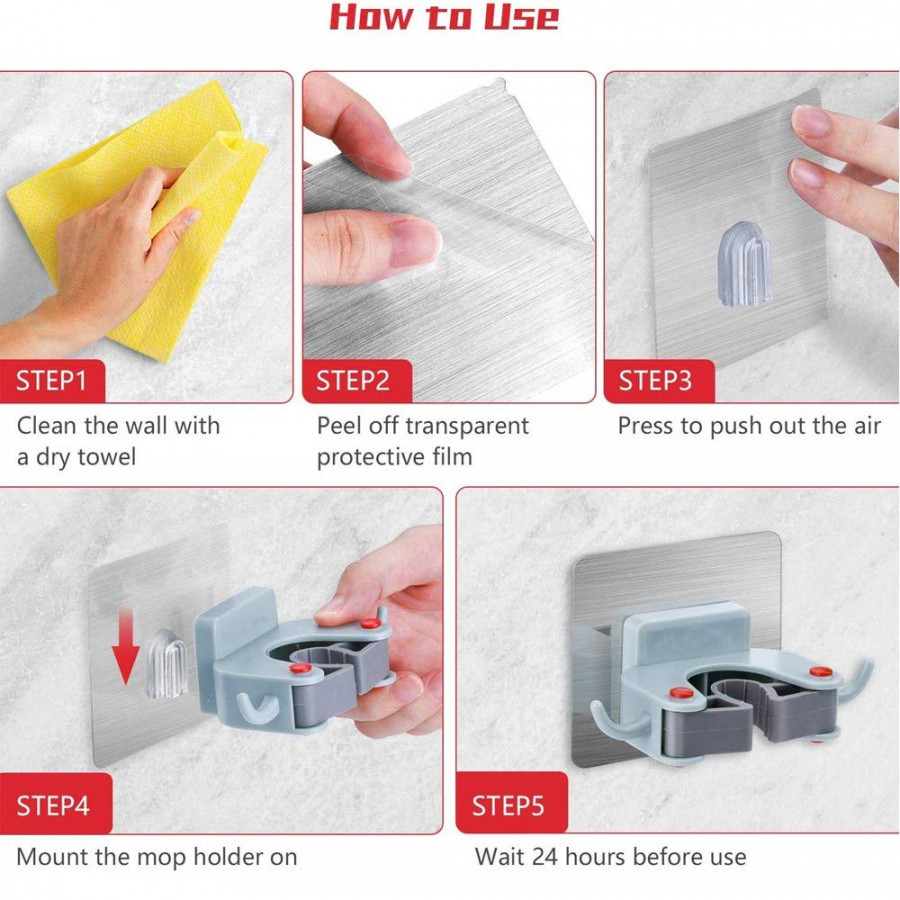 How to Use

STEP1

Clean the wall with a dry towel

STEP2

Peel off transparent protective film

STEP3

Press to push out the air

STEP4

Mount the mop holder on

STEP5

Wait 24 hours before use