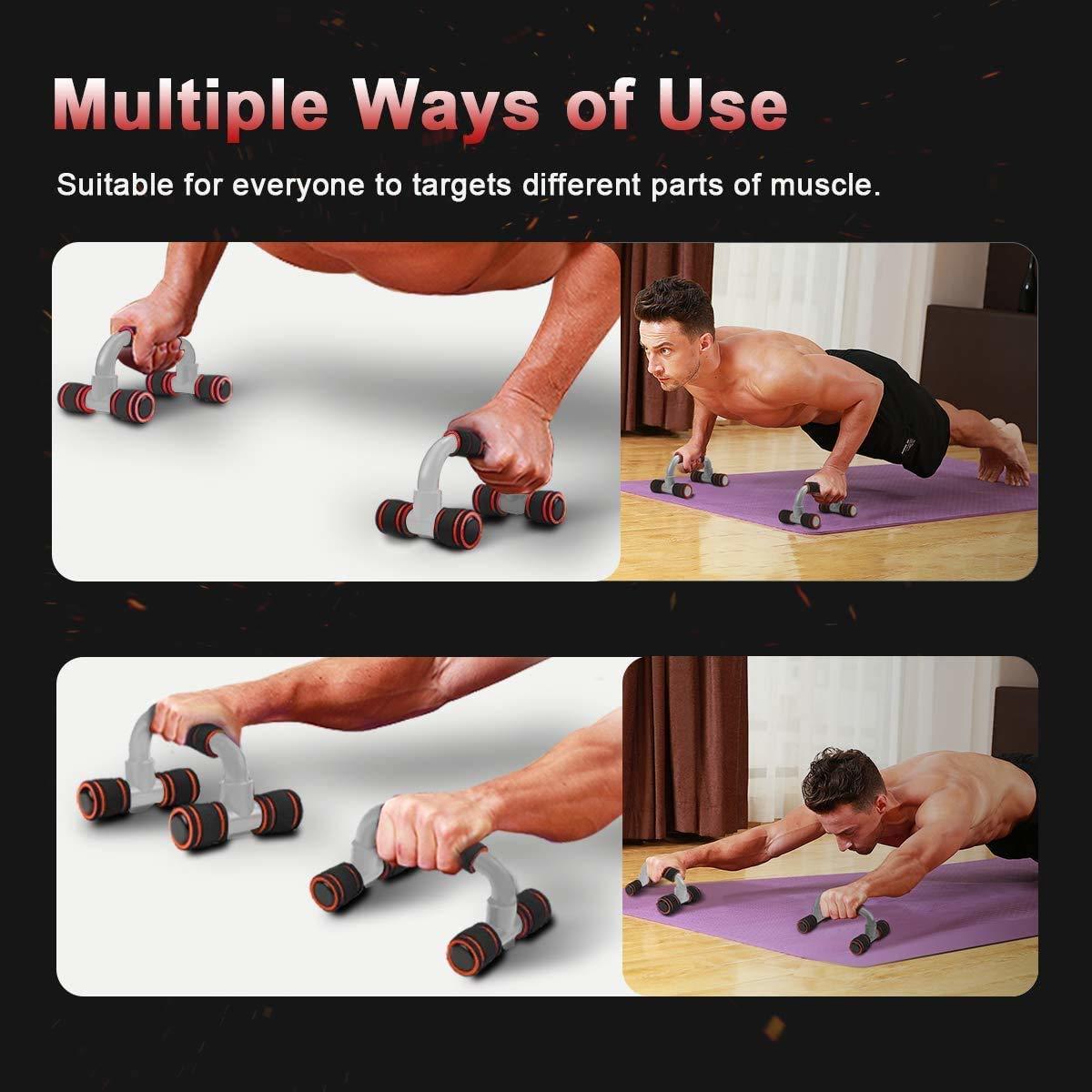 Multiple Ways of Use

Suitable for everyone to targets different parts of muscle.