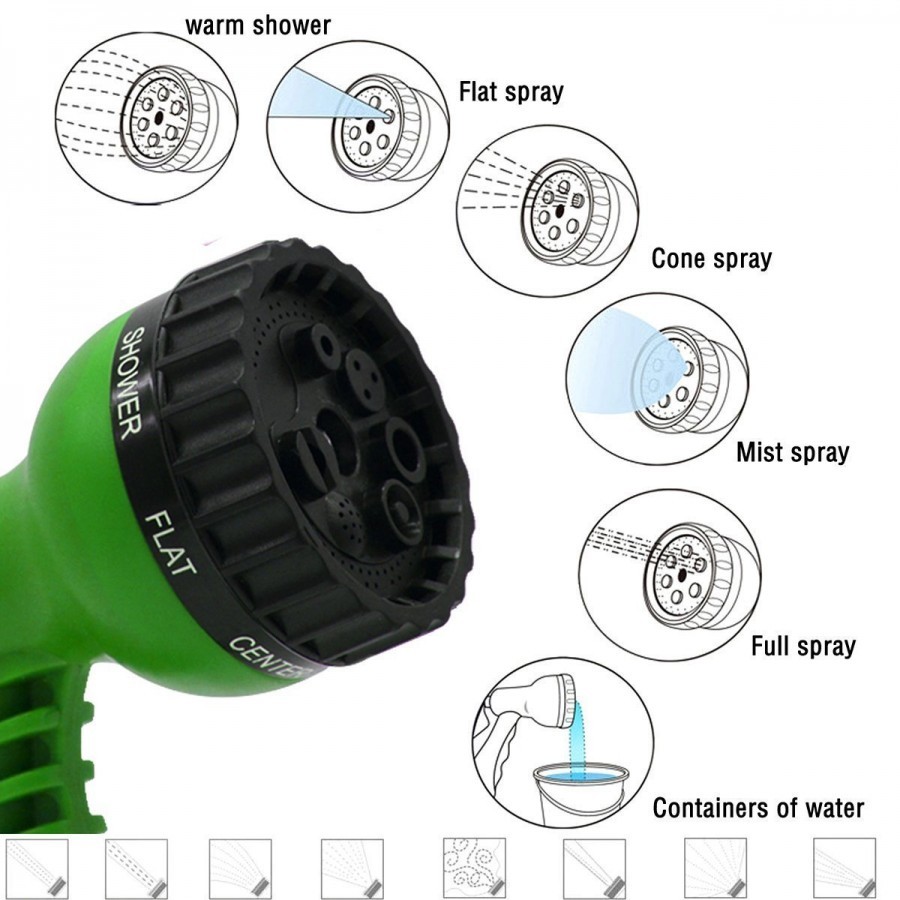 warm shower

Flat spray

Cone spray

Mist spray

Full spray

Containers of water

SHOWER

FLAT

CENTER