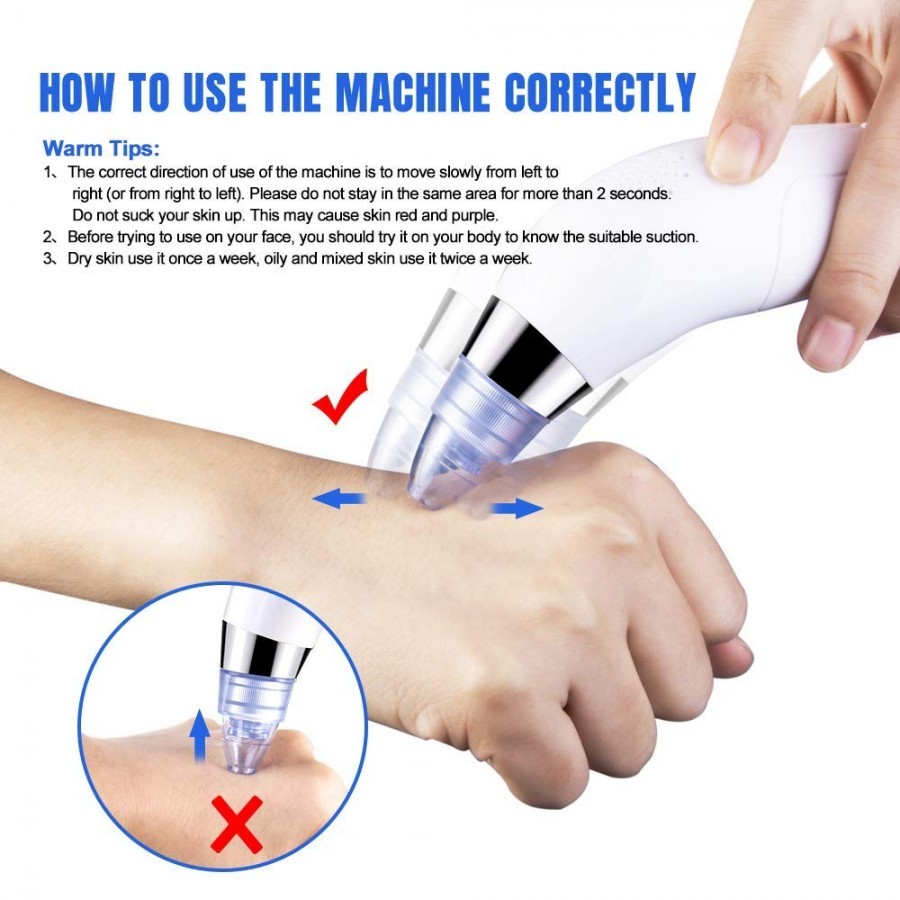 HOW TO USE THE MACHINE CORRECTLY

Warm Tips:

1、The correct direction of use of the machine is to move slowly from left to right (or from right to left). Please do not stay in the same area for more than 2 seconds. Do not suck your skin up. This may cause skin red and purple.

2、Before trying to use on your face, you should try it on your body to know the suitable suction.

3、Dry skin use it once a week, oily and mixed skin use it twice a week.