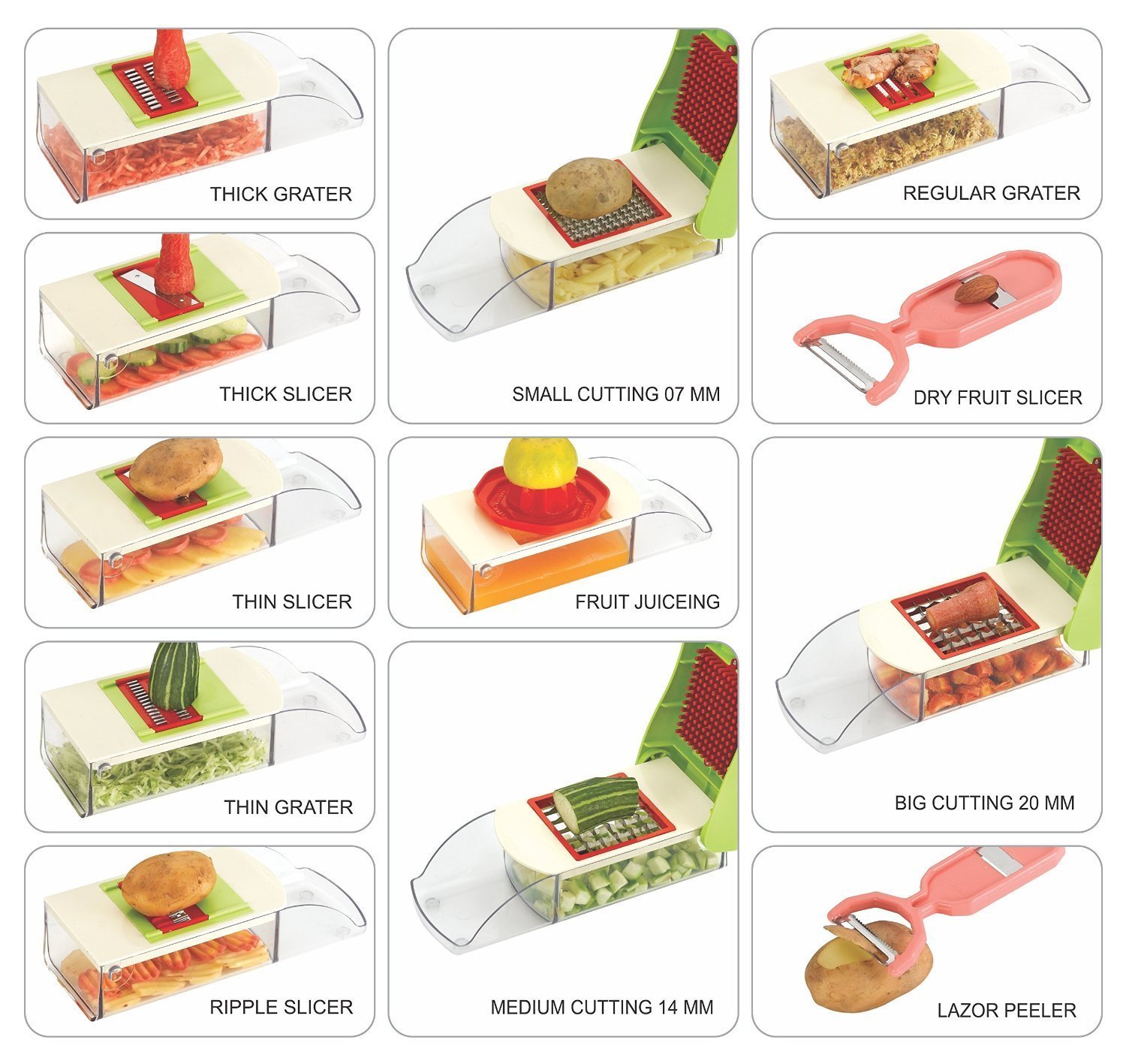 THICK GRATER

THICK SLICER

THIN SLICER

THIN GRATER

RIPPLE SLICER

SMALL CUTTING 07 MM

FRUIT JUICEING

MEDIUM CUTTING 14 MM

REGULAR GRATER

DRY FRUIT SLICER

BIG CUTTING 20 MM

LAZOR PEELER