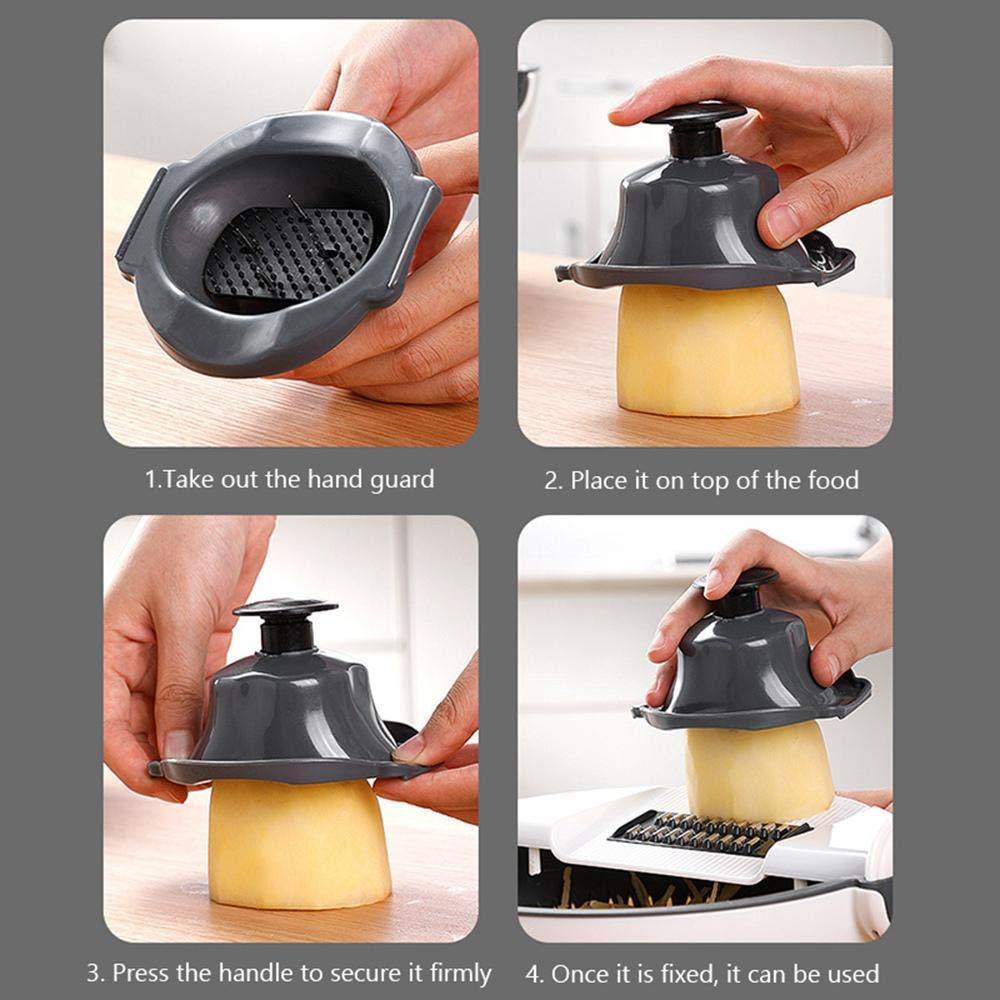 1.Take out the hand guard

2. Place it on top of the food

3. Press the handle to secure it firmly

4. Once it is fixed, it can be used