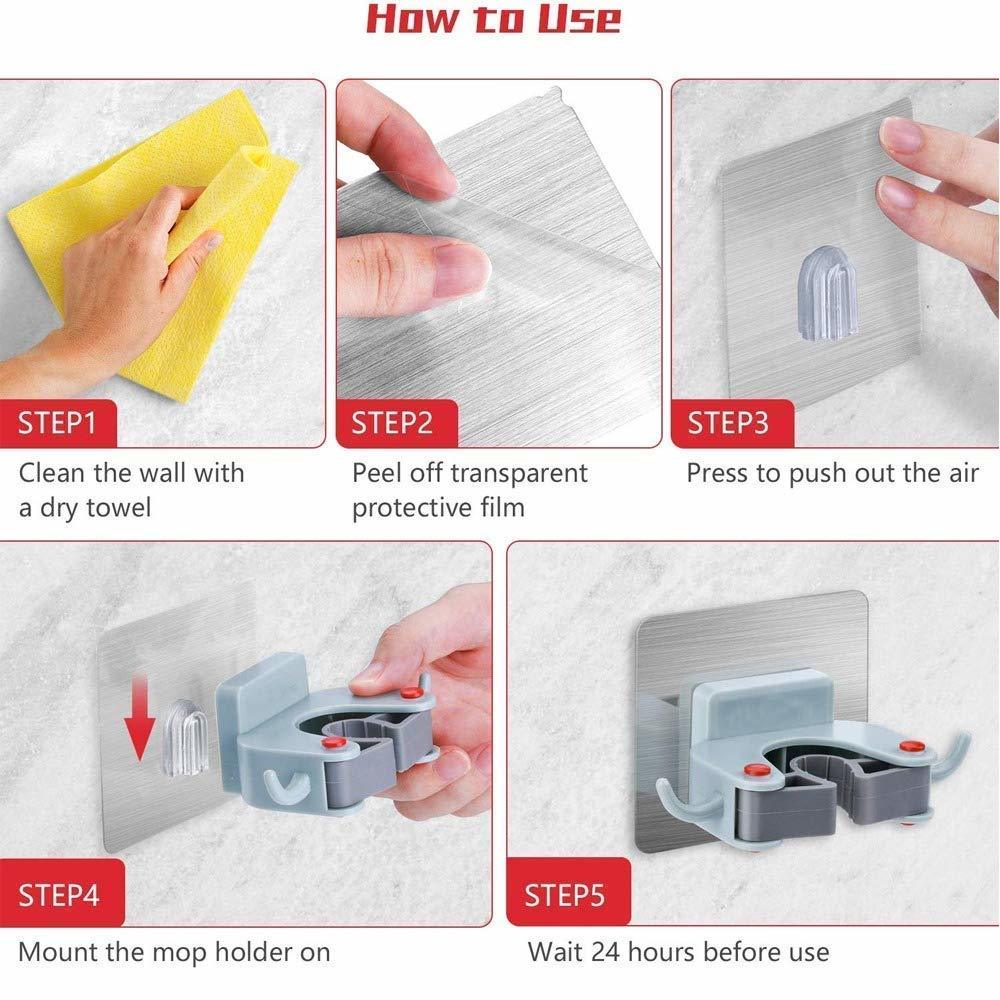 How to Use

STEP1
Clean the wall with a dry towel

STEP2
Peel off transparent protective film

STEP3
Press to push out the air

STEP4
Mount the mop holder on

STEP5
Wait 24 hours before use