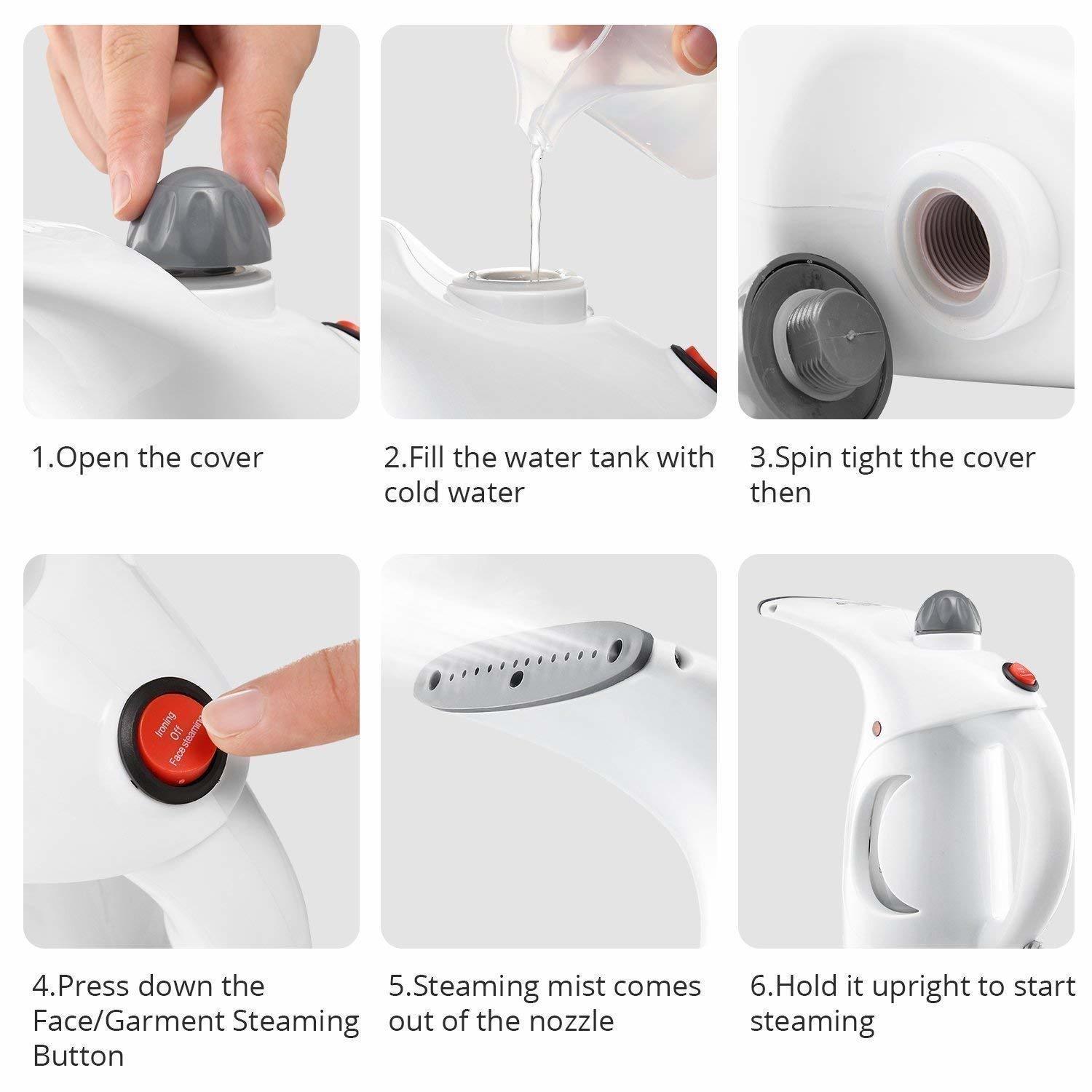 1.Open the cover

2.Fill the water tank with cold water

3.Spin tight the cover then

Ironing
Off
Face steaming

4.Press down the Face/Garment Steaming Button

5.Steaming mist comes out of the nozzle

6.Hold it upright to start steaming