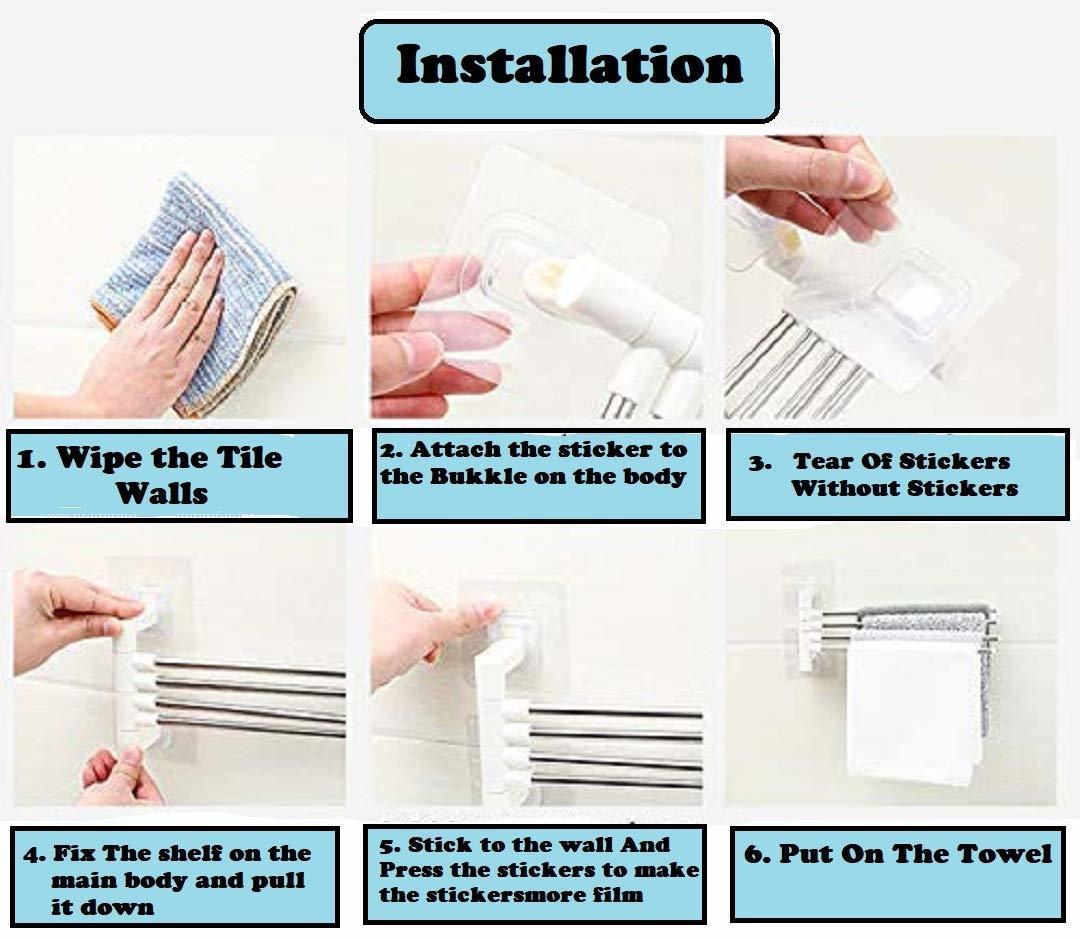 Installation

1. Wipe the Tile Walls

2. Attach the sticker to the Bukkle on the body

3. Tear Of Stickers Without Stickers

4. Fix The shelf on the main body and pull it down

5. Stick to the wall And Press the stickers to make the stickersmore film

6. Put On The Towel