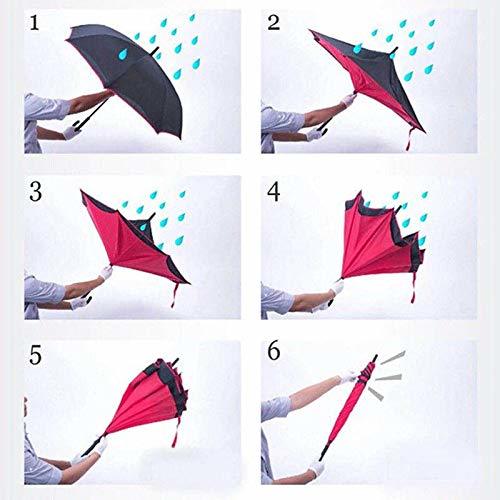 1

2

3

4

5

6