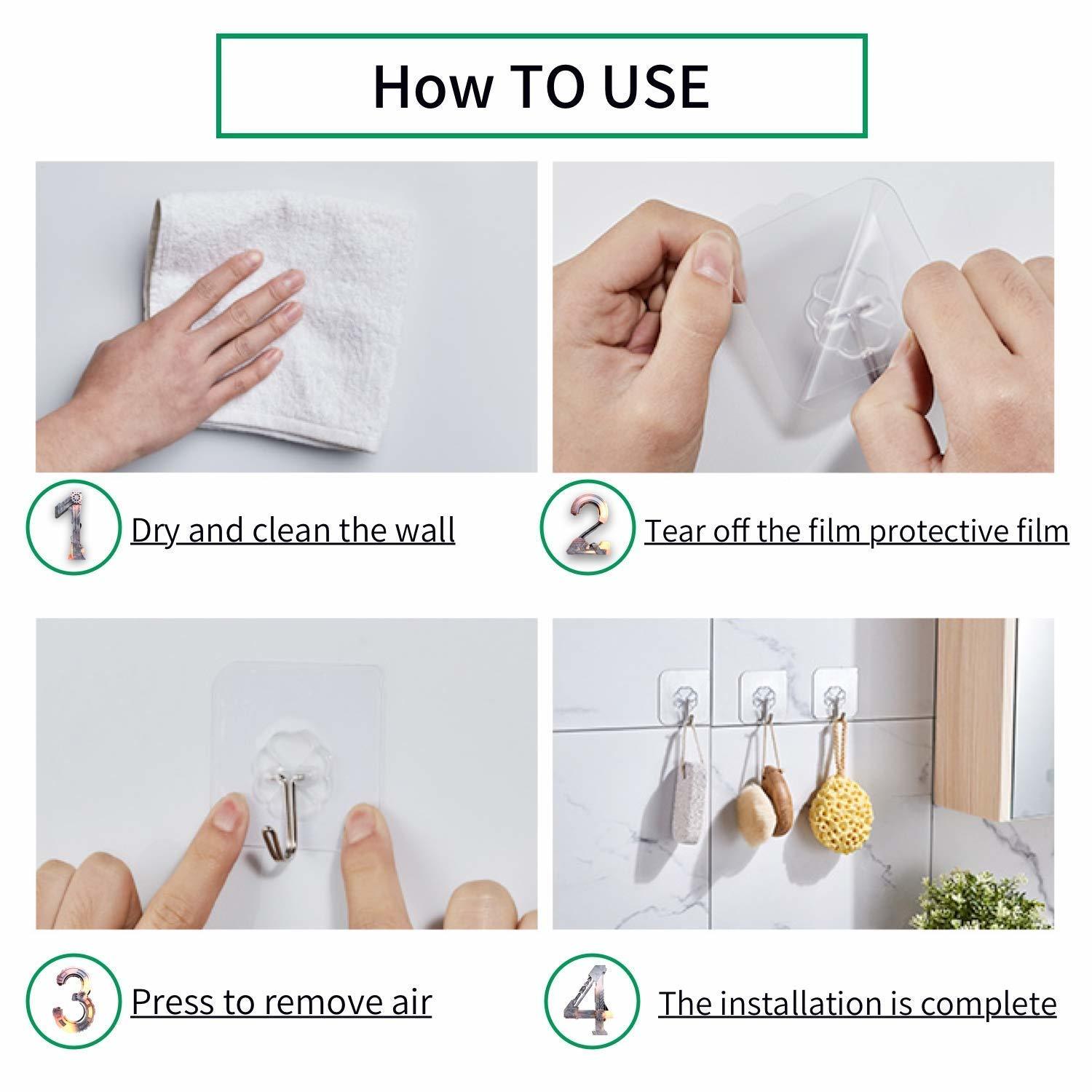 How TO USE

1 Dry and clean the wall

2 Tear off the film protective film

3 Press to remove air

4 The installation is complete