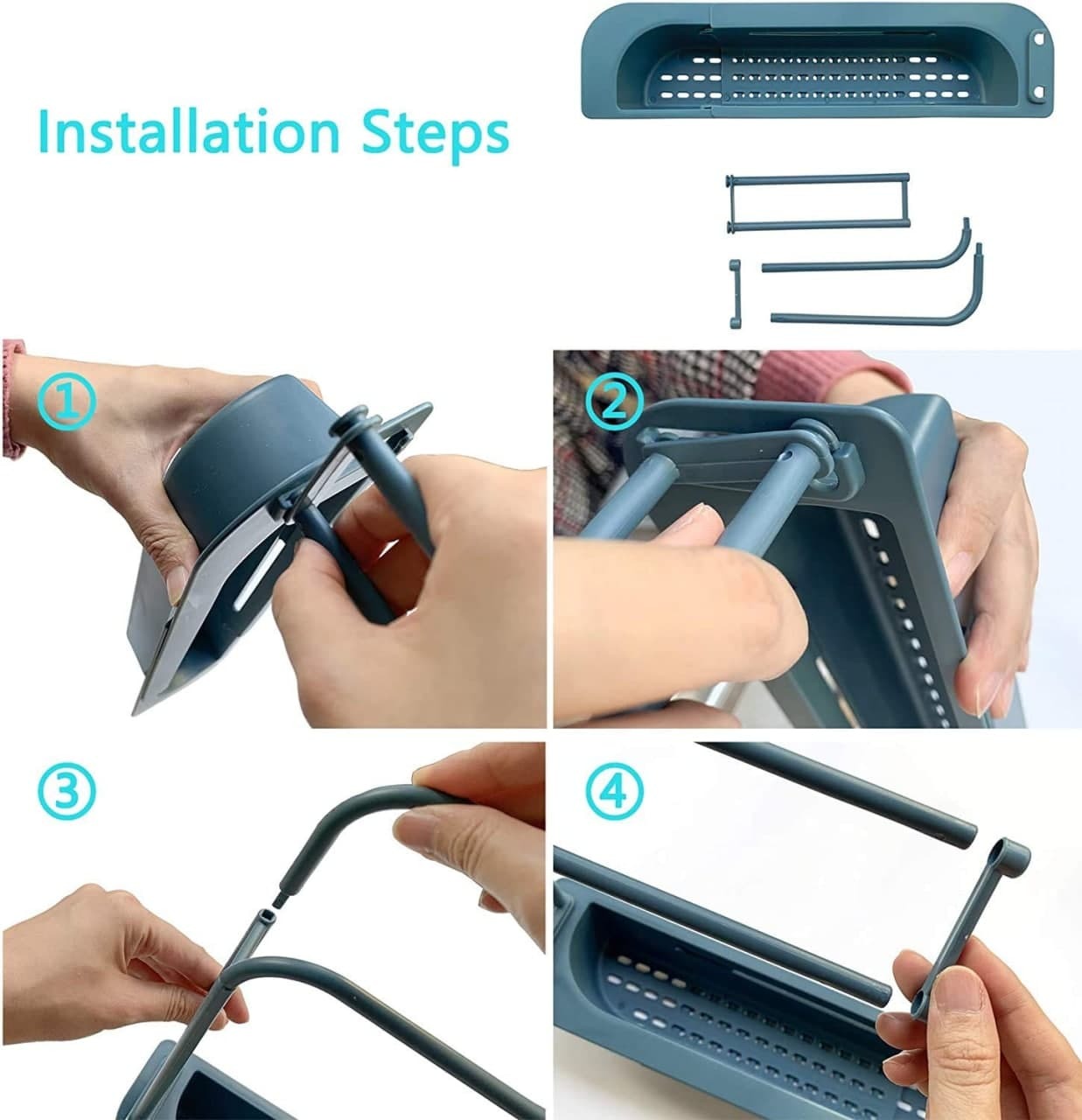 Installation Steps

①

②

③

④