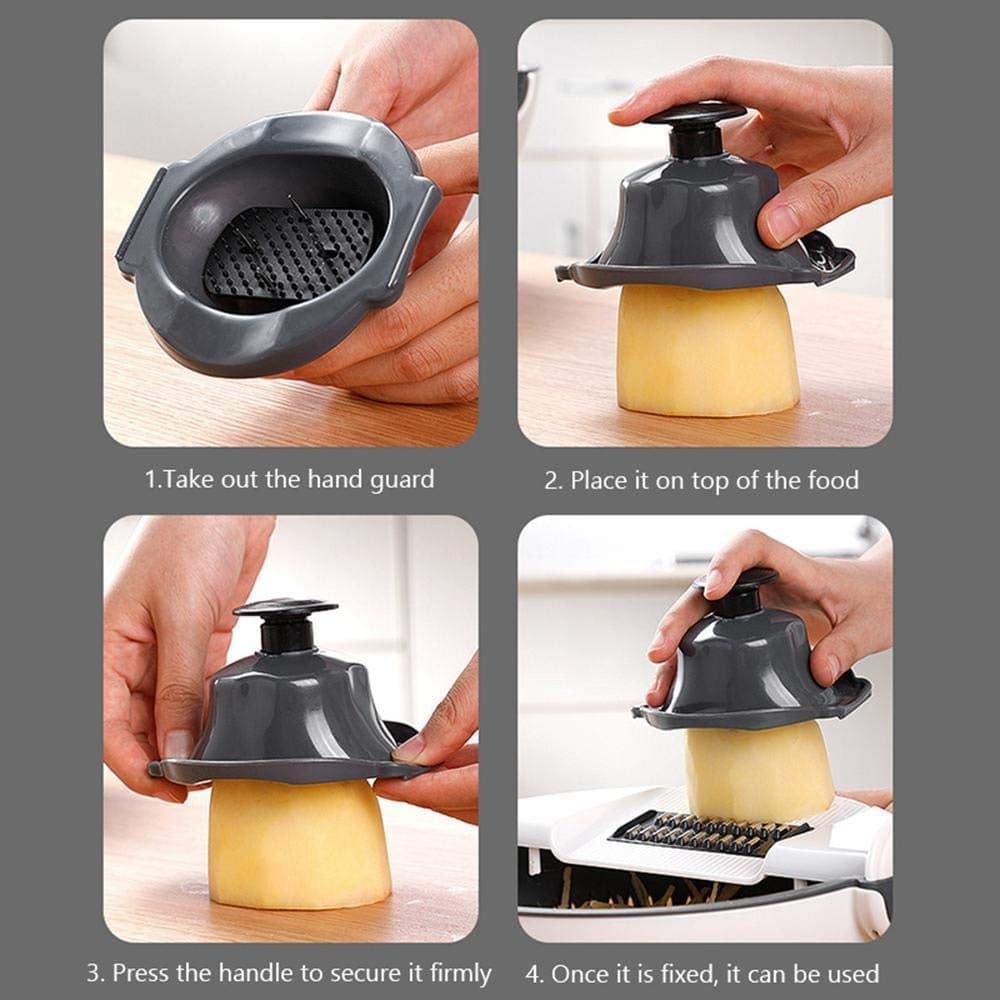 1.Take out the hand guard

2. Place it on top of the food

3. Press the handle to secure it firmly

4. Once it is fixed, it can be used