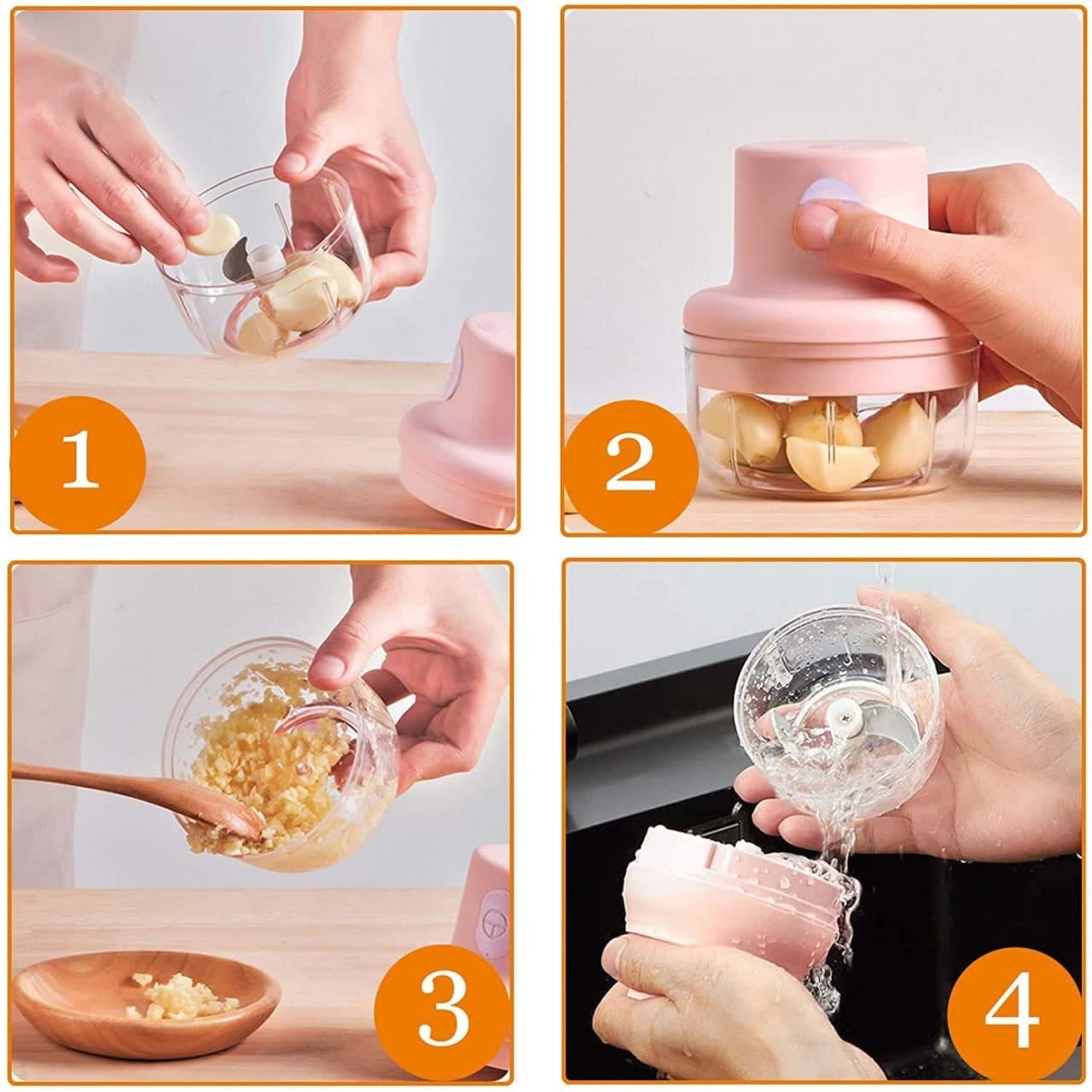 1

2

3

4