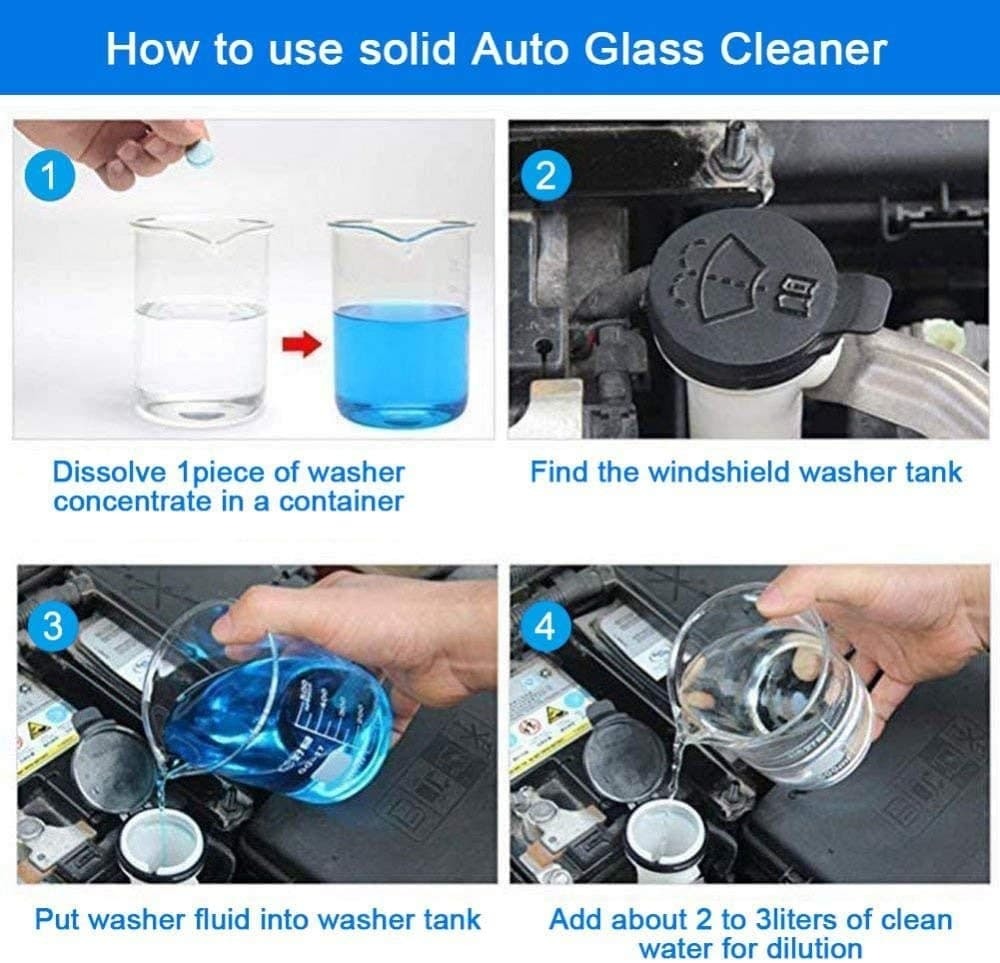 How to use solid Auto Glass Cleaner

1

Dissolve 1piece of washer concentrate in a container

2

Find the windshield washer tank

3

Put washer fluid into washer tank

4

Add about 2 to 3liters of clean water for dilution