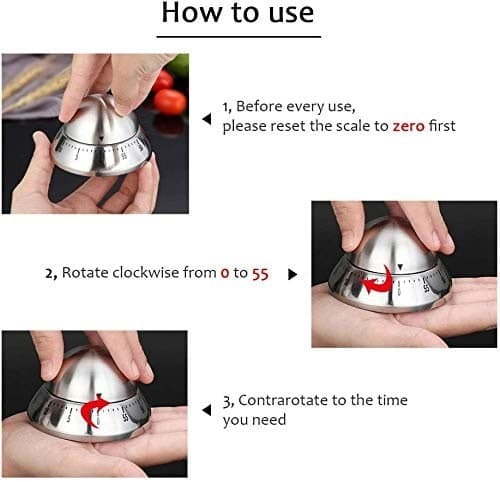 How to use

1, Before every use, please reset the scale to zero first

2, Rotate clockwise from 0 to 55

3, Contrarotate to the time you need