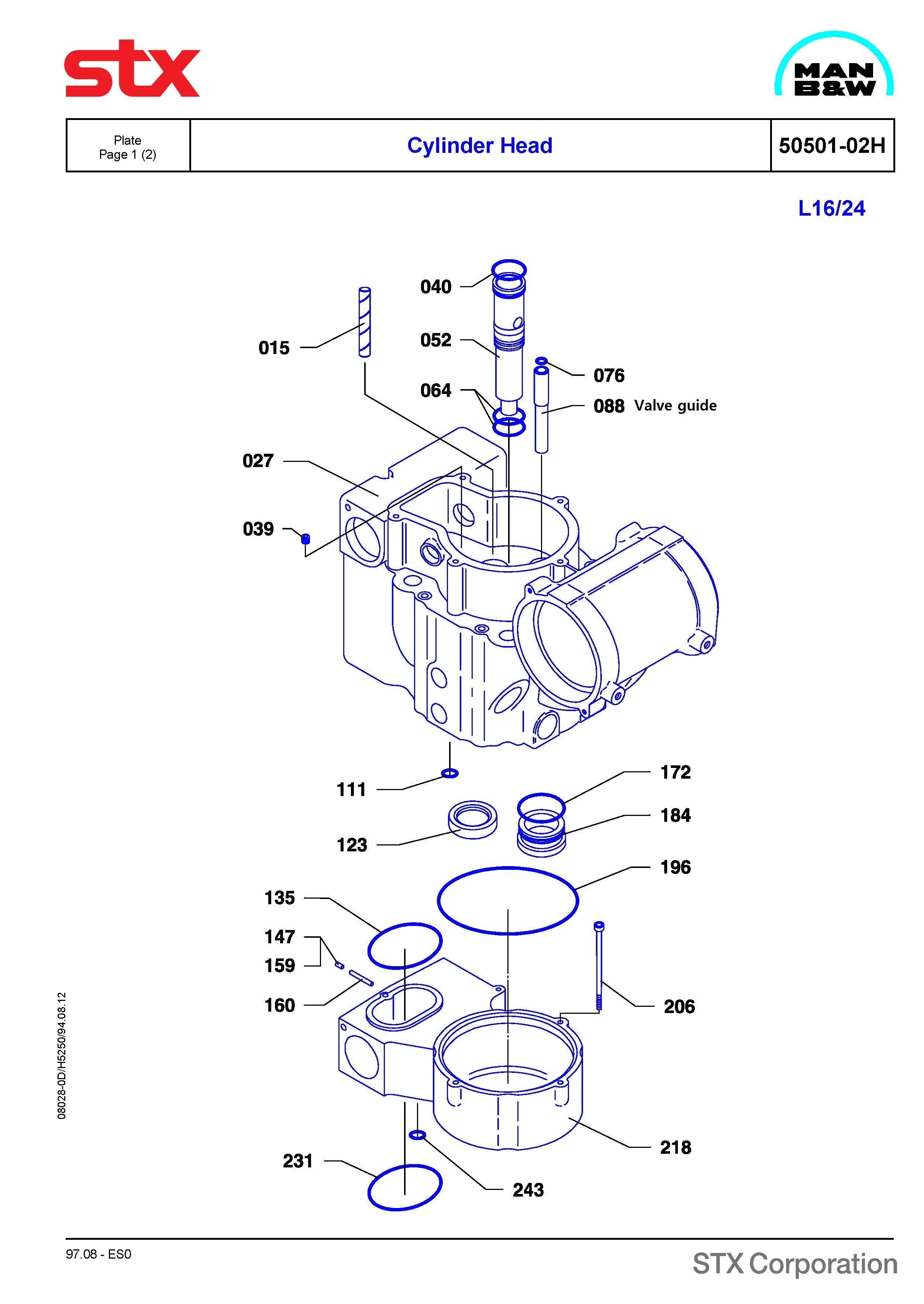 stx

MAN B&W

| Plate Page 1 (2) | Cylinder Head | 50501-02H |
|---|---|---|

L16/24

040
015
052
076
064
088 Valve guide
027
039
111
172
184
123
196
135
147
159
160
206
218
231
243

08028-0D/H5250/94.08.12

97.08 - ES0

STX Corporation