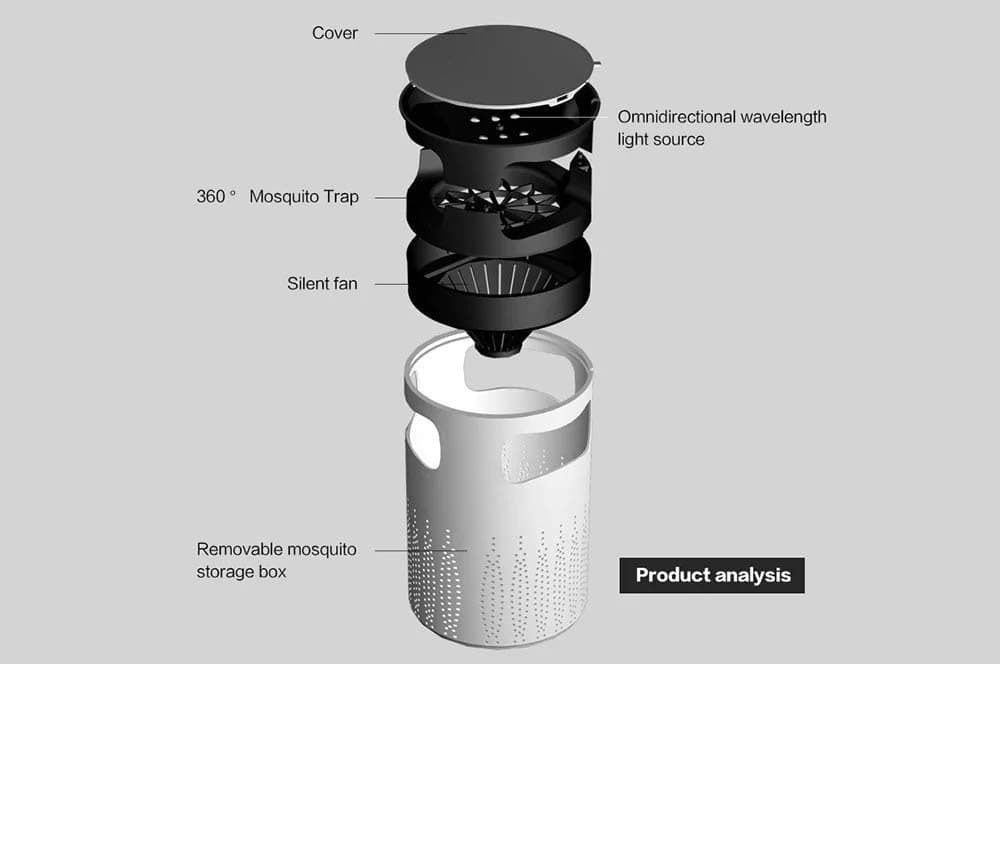 Cover

Omnidirectional wavelength light source

360 ° Mosquito Trap

Silent fan

Removable mosquito storage box

Product analysis