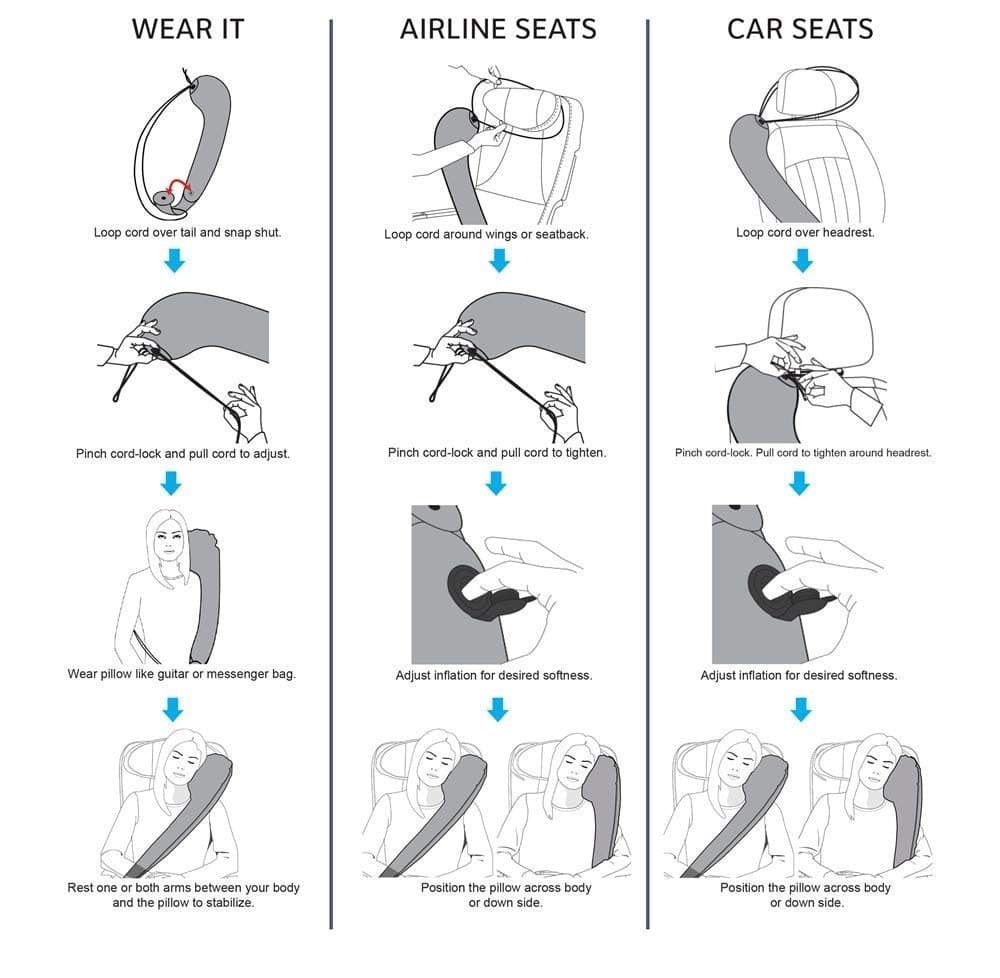 WEAR IT

Loop cord over tail and snap shut.

Pinch cord-lock and pull cord to adjust.

Wear pillow like guitar or messenger bag.

Rest one or both arms between your body and the pillow to stabilize.

AIRLINE SEATS

Loop cord around wings or seatback.

Pinch cord-lock and pull cord to tighten.

Adjust inflation for desired softness.

Position the pillow across body or down side.

CAR SEATS

Loop cord over headrest.

Pinch cord-lock. Pull cord to tighten around headrest.

Adjust inflation for desired softness.

Position the pillow across body or down side.