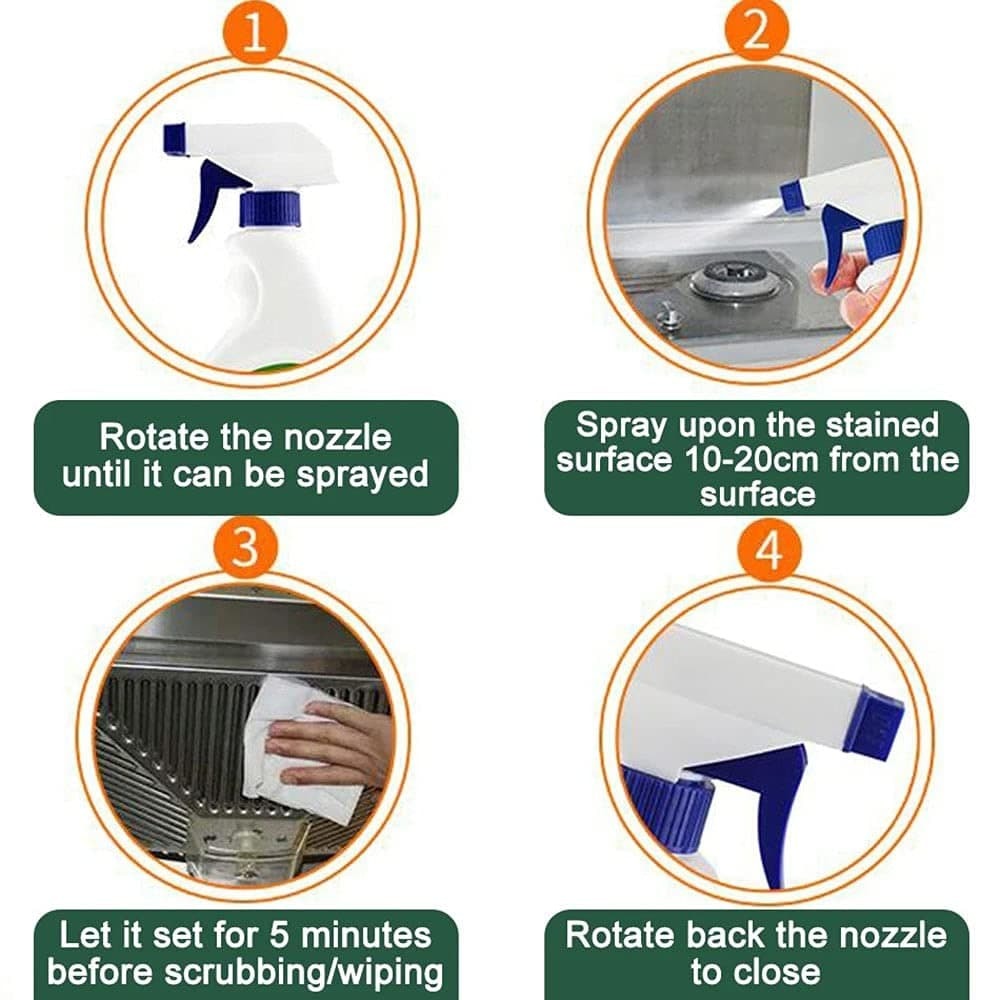 1

Rotate the nozzle until it can be sprayed

2

Spray upon the stained surface 10-20cm from the surface

3

Let it set for 5 minutes before scrubbing/wiping

4

Rotate back the nozzle to close