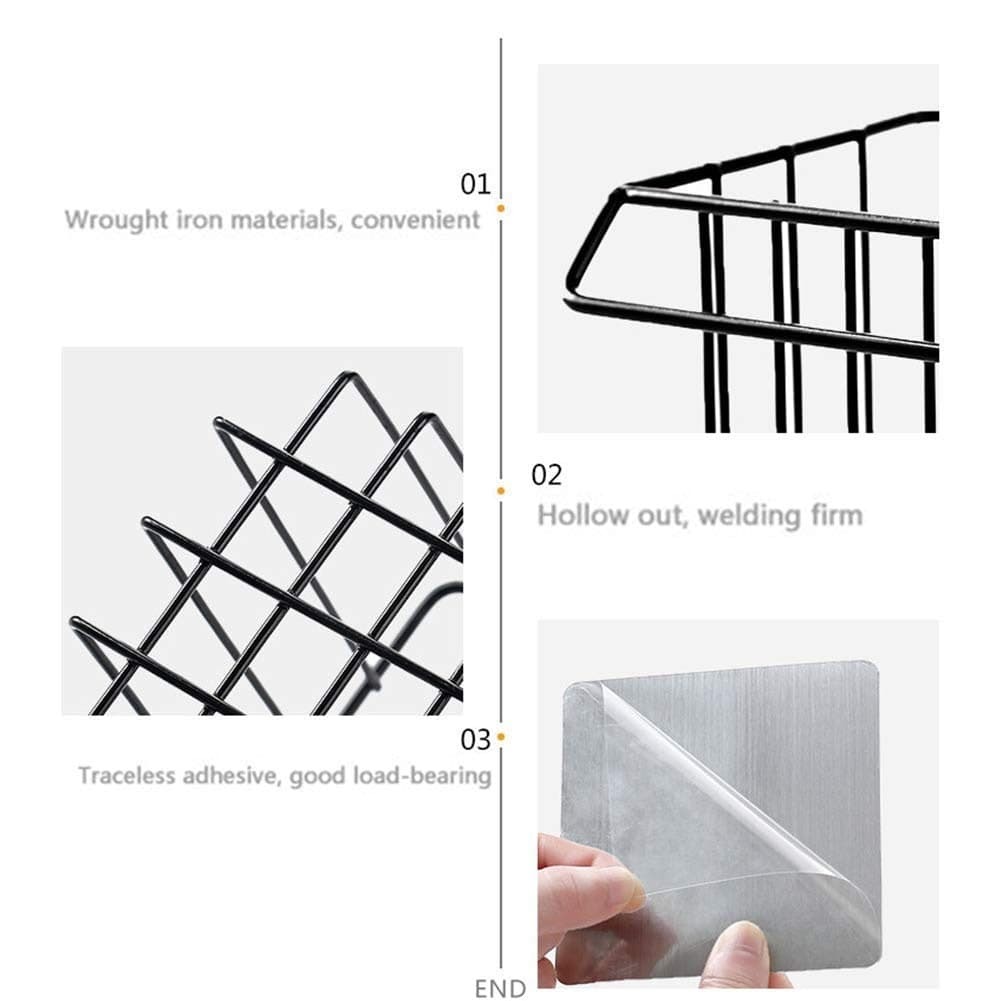 01
Wrought iron materials, convenient

02
Hollow out, welding firm

03
Traceless adhesive, good load-bearing

END