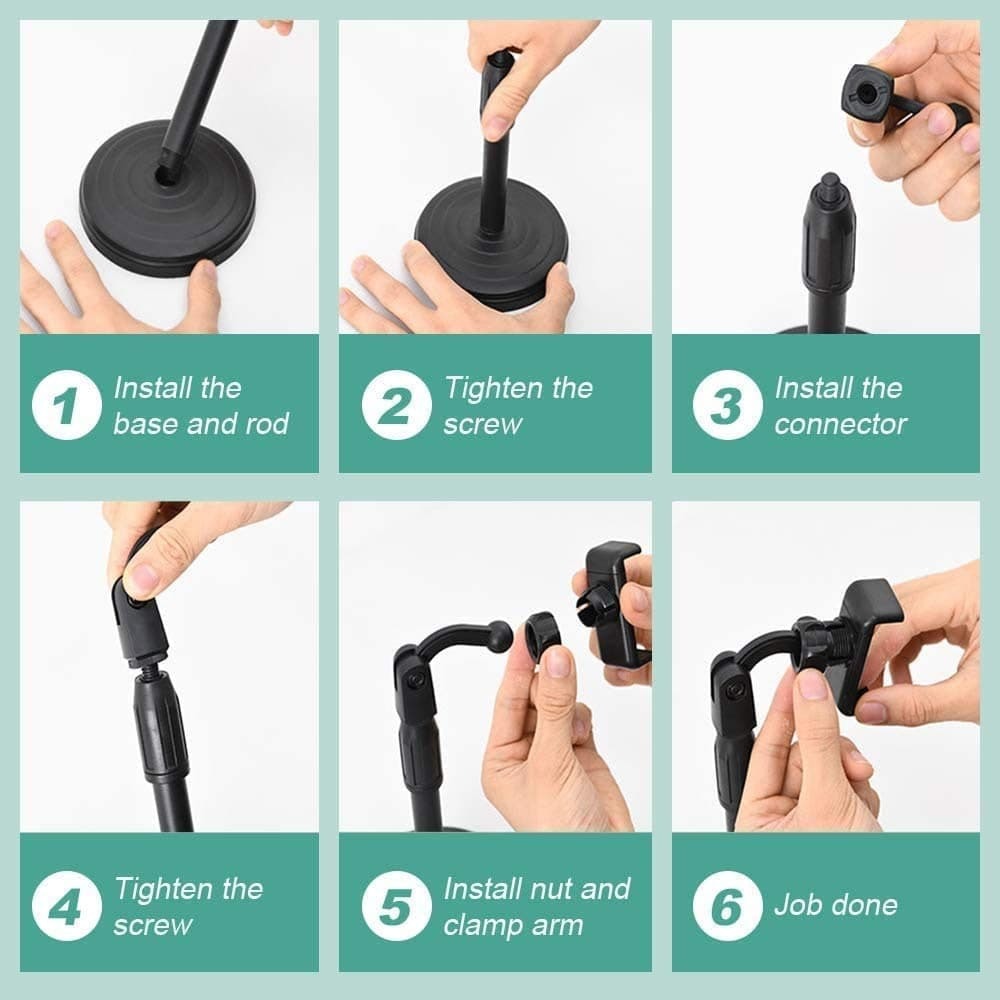 1 Install the base and rod

2 Tighten the screw

3 Install the connector

4 Tighten the screw

5 Install nut and clamp arm

6 Job done