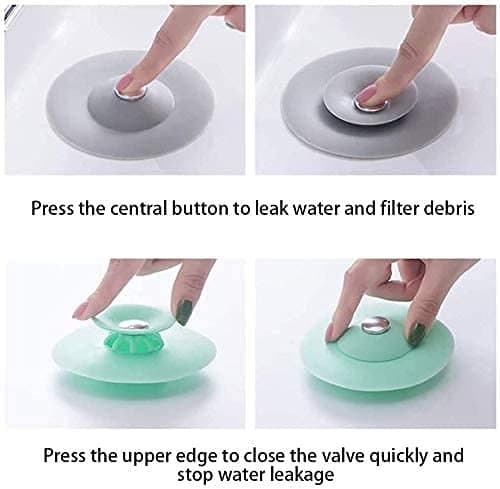 Press the central button to leak water and filter debris

Press the upper edge to close the valve quickly and stop water leakage